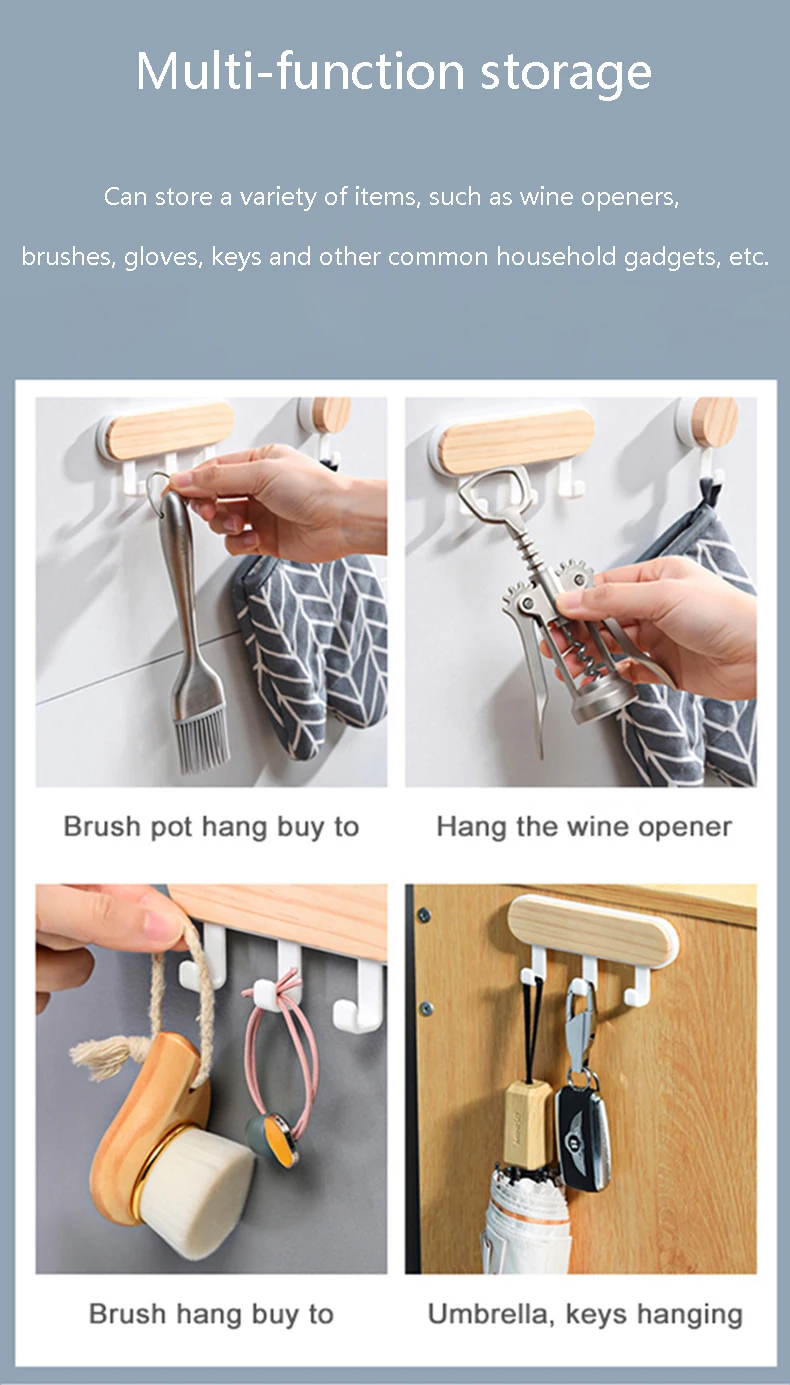 Multi-function storage

Can store a variety of items, such as wine openers, brushes, gloves, keys and other common household gadgets, etc.

Brush pot hang buy to

Hang the wine opener

Brush hang buy to

Umbrella, keys hanging