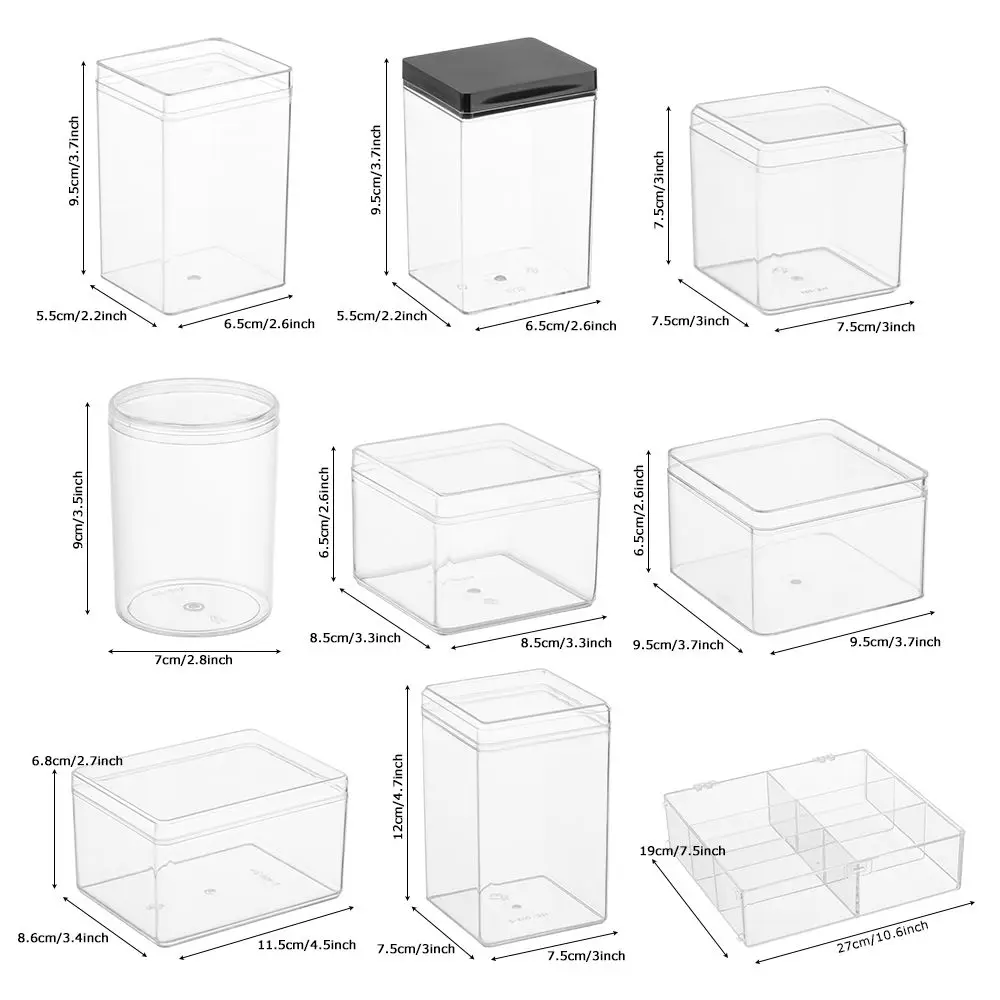 9.5cm/3.7inch
5.5cm/2.2inch
6.5cm/2.6inch

9.5cm/3.7inch
5.5cm/2.2inch
6.5cm/2.6inch

7.5cm/3inch
7.5cm/3inch
7.5cm/3inch

9cm/3.5inch
7cm/2.8inch

6.5cm/2.6inch
8.5cm/3.3inch
8.5cm/3.3inch

6.5cm/2.6inch
9.5cm/3.7inch
9.5cm/3.7inch

6.8cm/2.7inch
8.6cm/3.4inch
11.5cm/4.5inch

12cm/4.7inch
7.5cm/3inch
7.5cm/3inch

19cm/7.5inch
27cm/10.6inch