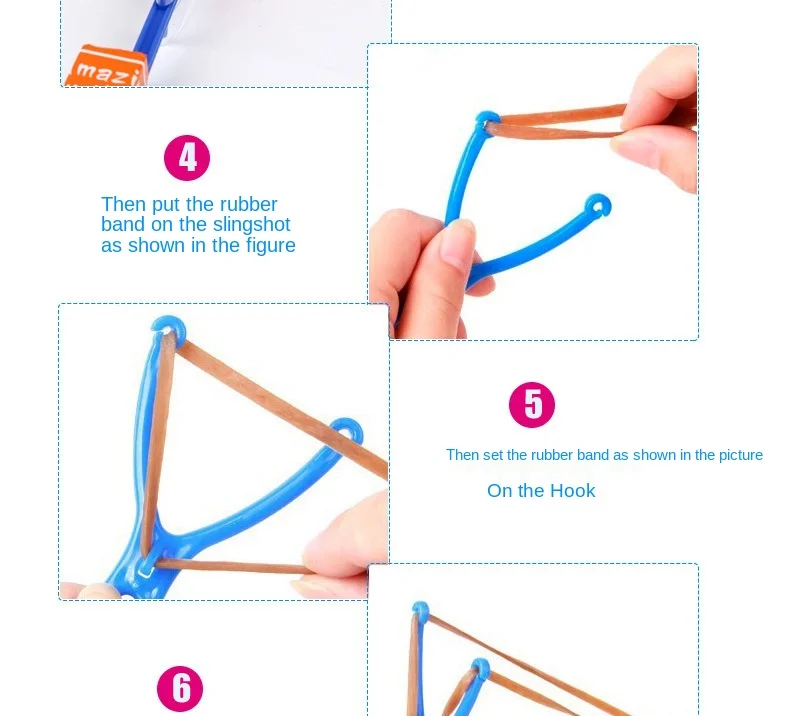 mazi

4

Then put the rubber band on the slingshot as shown in the figure

5

Then set the rubber band as shown in the picture

On the Hook

6