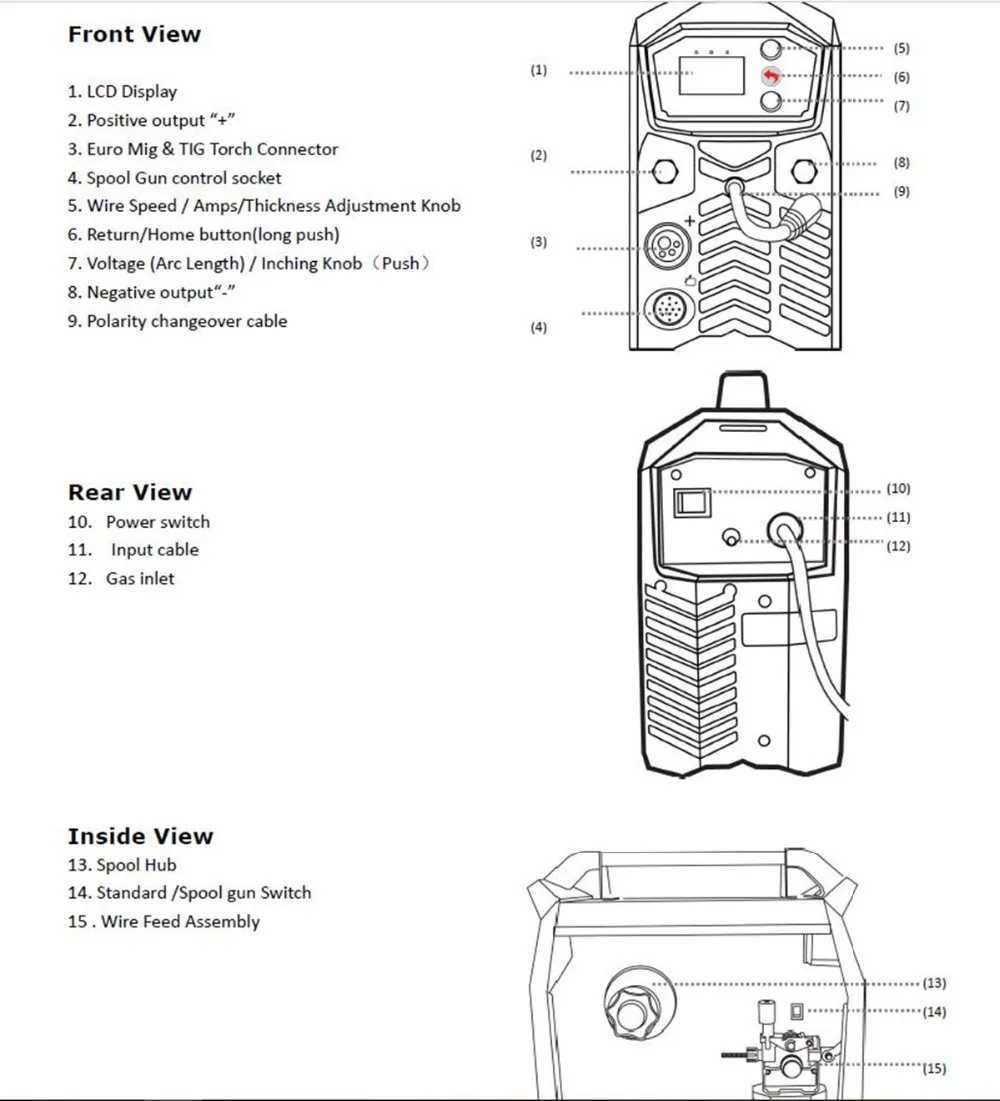 Front View

1. LCD Display
2. Positive output “+”
3. Euro Mig & TIG Torch Connector
4. Spool Gun control socket
5. Wire Speed / Amps/Thickness Adjustment Knob
6. Return/Home button(long push)
7. Voltage (Arc Length) / Inching Knob（Push）
8. Negative output“-”
9. Polarity changeover cable

(1)
(2)
(3)
(4)
(5)
(6)
(7)
(8)
(9)
+

Rear View
10. Power switch
11. Input cable
12. Gas inlet

(10)
(11)
(12)

Inside View
13. Spool Hub
14. Standard /Spool gun Switch
15 . Wire Feed Assembly

(13)
(14)
(15)