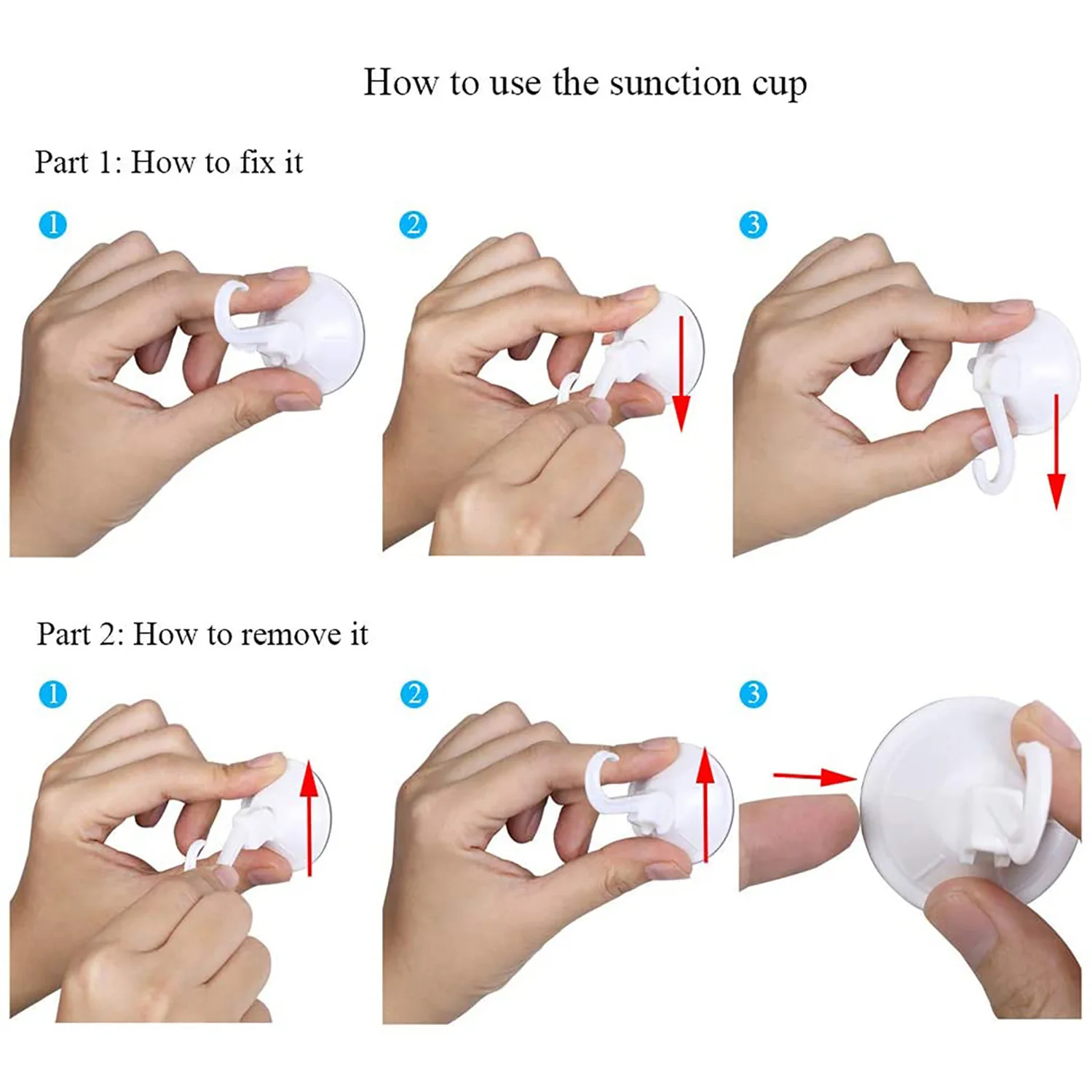 How to use the sunction cup

Part 1: How to fix it

1

2

3

Part 2: How to remove it

1

2

3