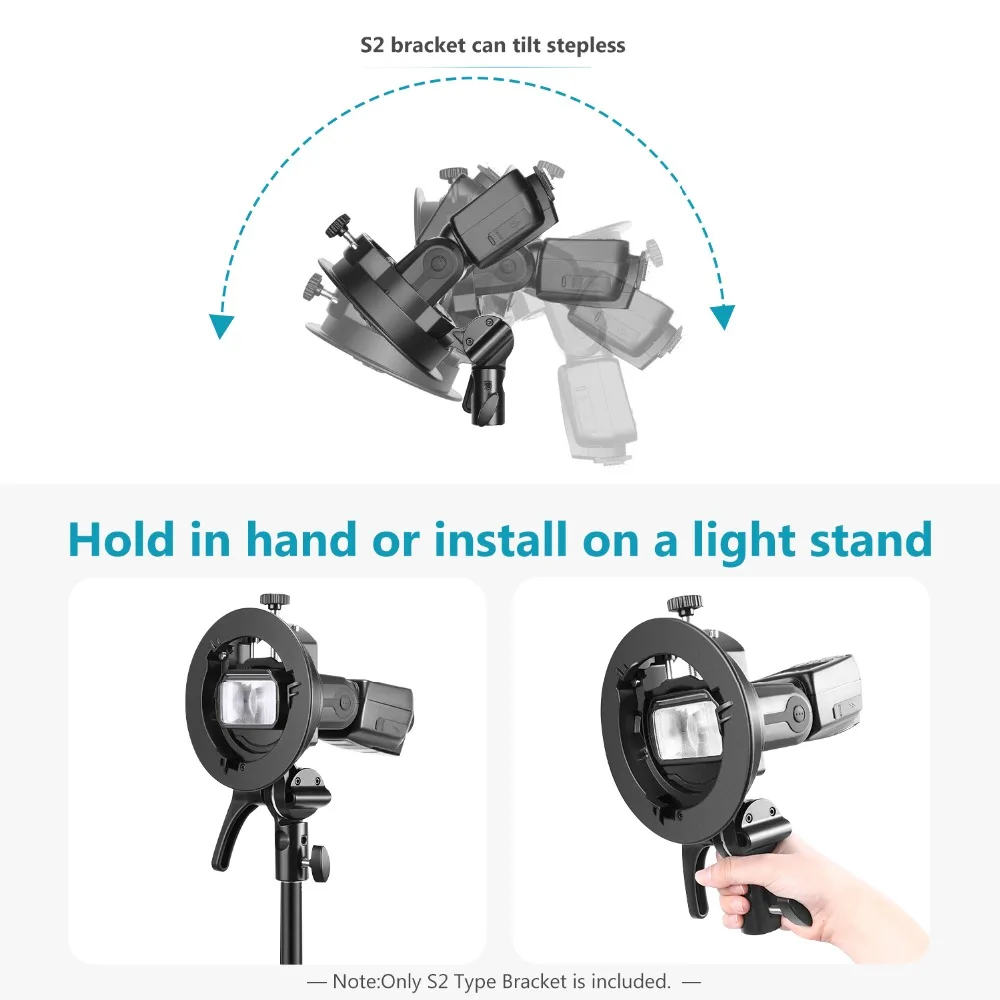 S2 bracket can tilt stepless

Hold in hand or install on a light stand

— Note:Only S2 Type Bracket is included. —