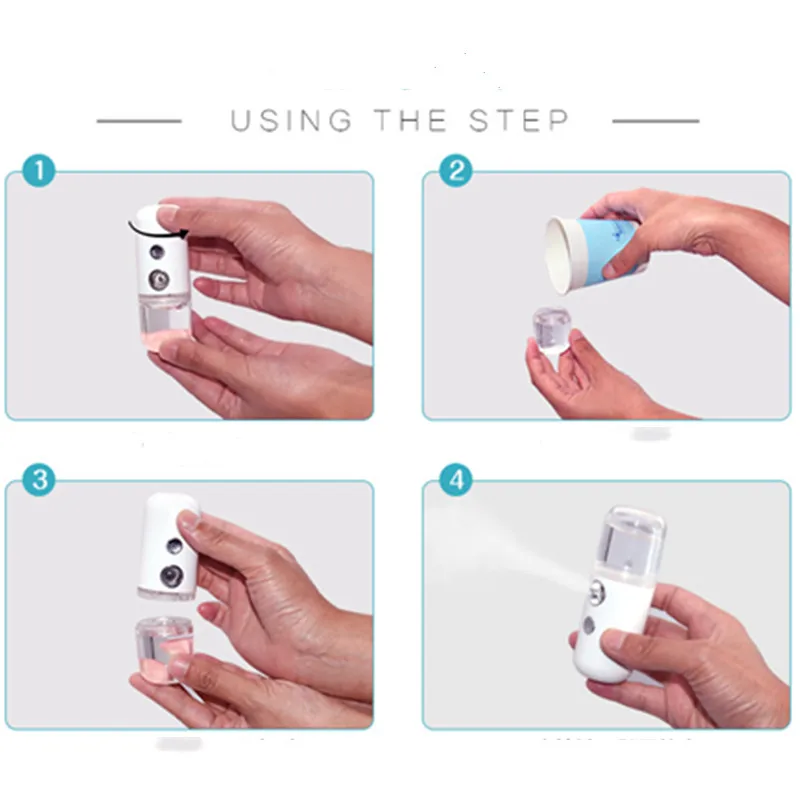 USING THE STEP

1

2

3

4