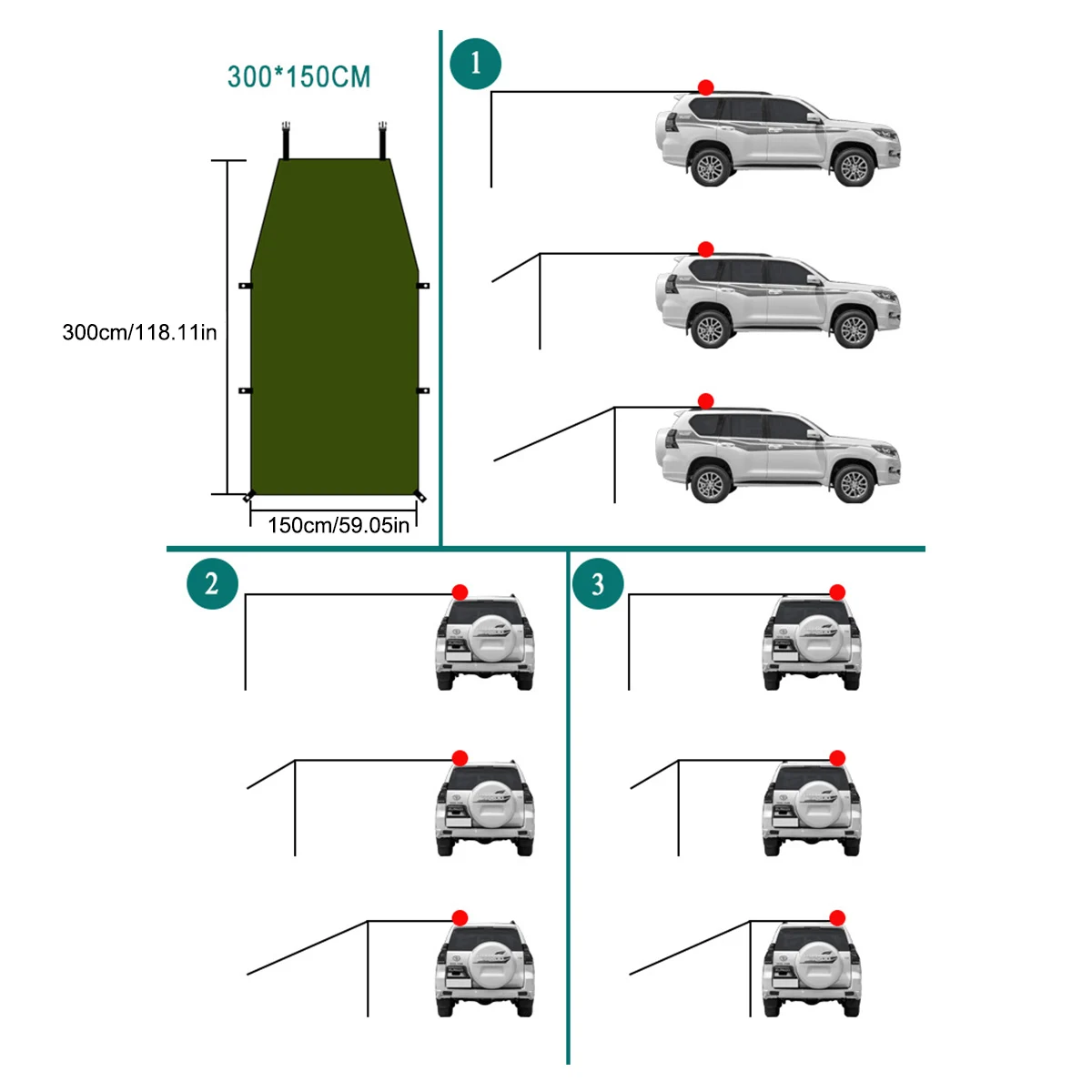 300*150CM

300cm/118.11in

150cm/59.05in

1

2

3