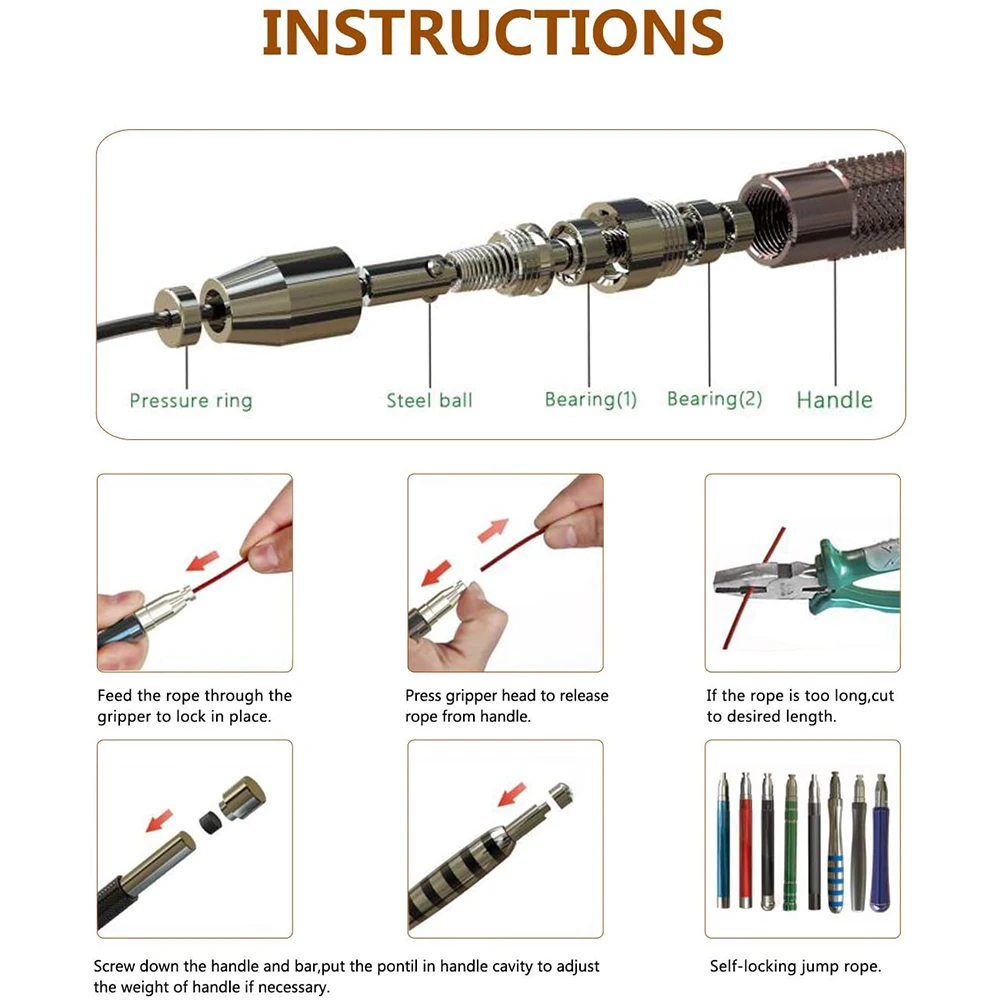 INSTRUCTIONS

Pressure ring
Steel ball
Bearing(1)
Bearing(2)
Handle

Feed the rope through the gripper to lock in place.

Press gripper head to release rope from handle.

If the rope is too long,cut to desired length.

Screw down the handle and bar,put the pontil in handle cavity to adjust the weight of handle if necessary.

Self-locking jump rope.