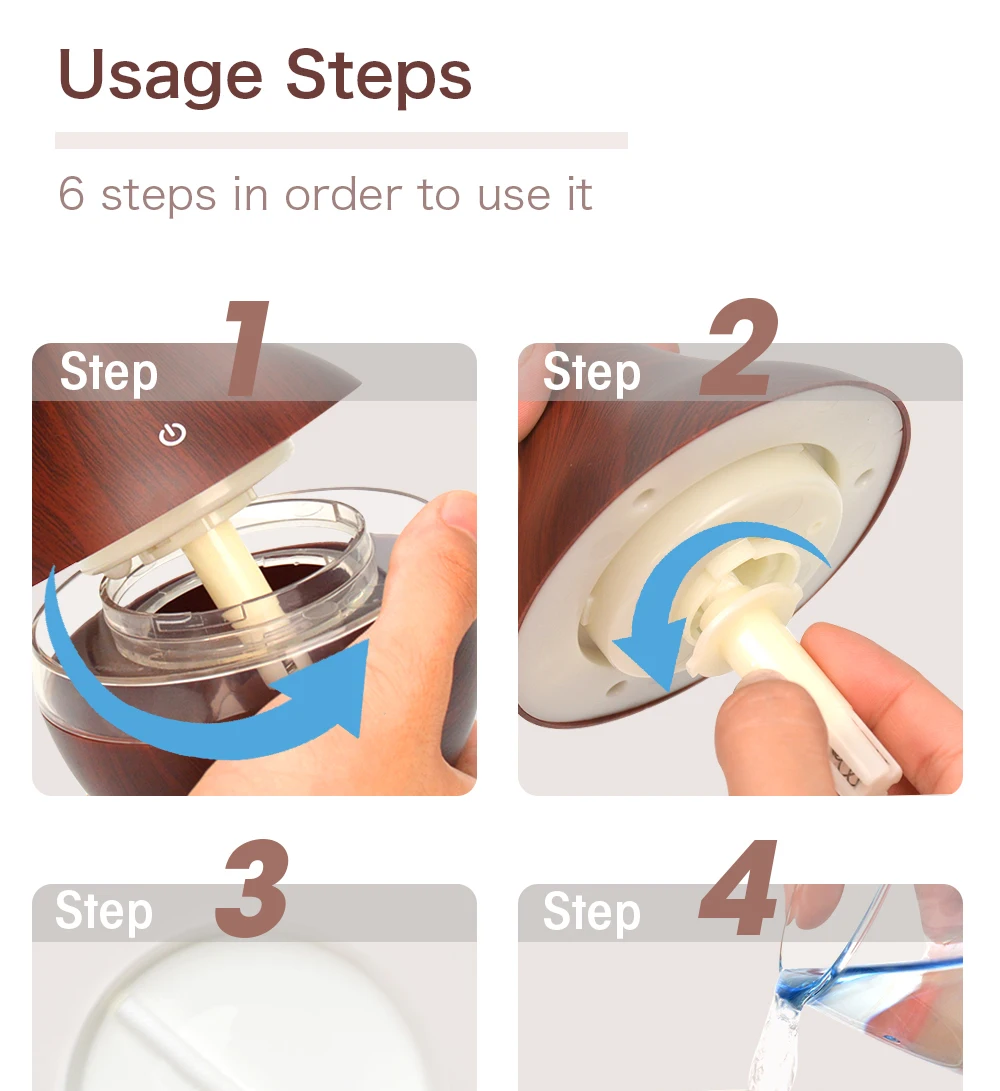 Usage Steps

6 steps in order to use it

Step 1

Step 2

Step 3

Step 4