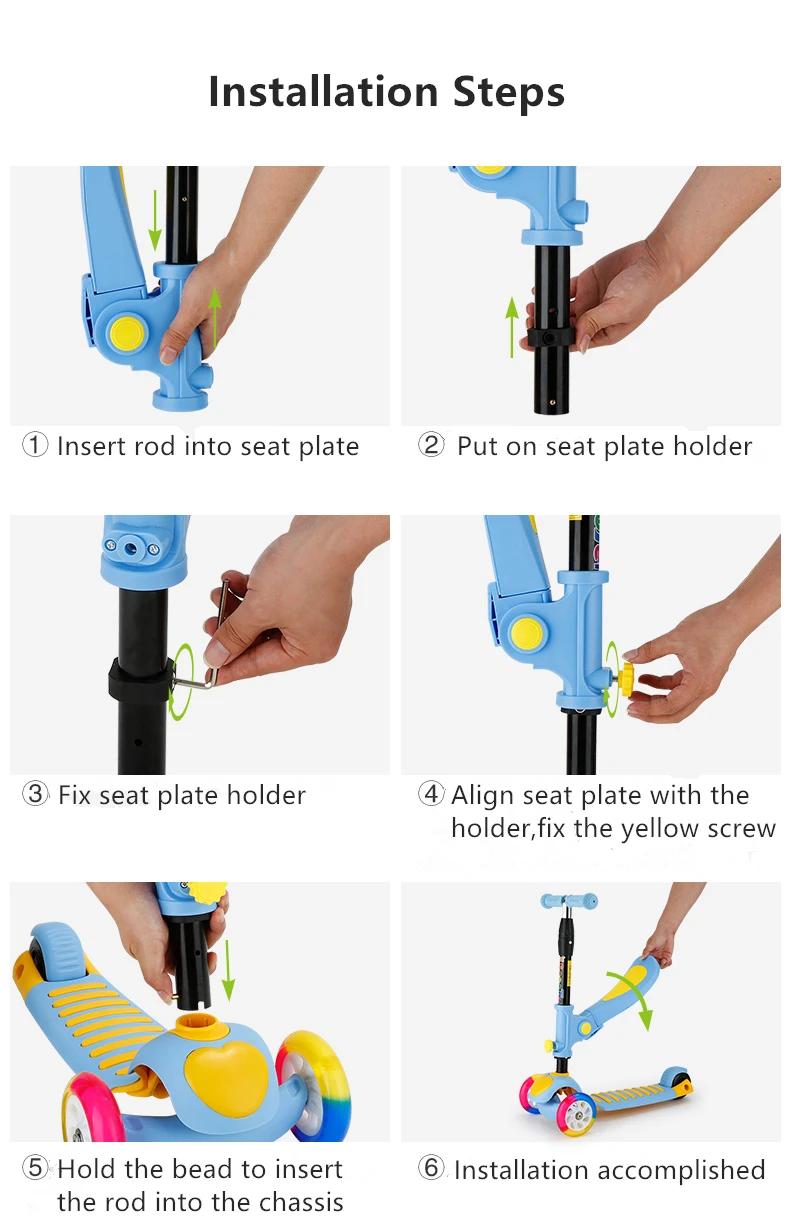 Installation Steps

① Insert rod into seat plate

② Put on seat plate holder

③ Fix seat plate holder

④ Align seat plate with the holder,fix the yellow screw

⑤ Hold the bead to insert the rod into the chassis

⑥ Installation accomplished