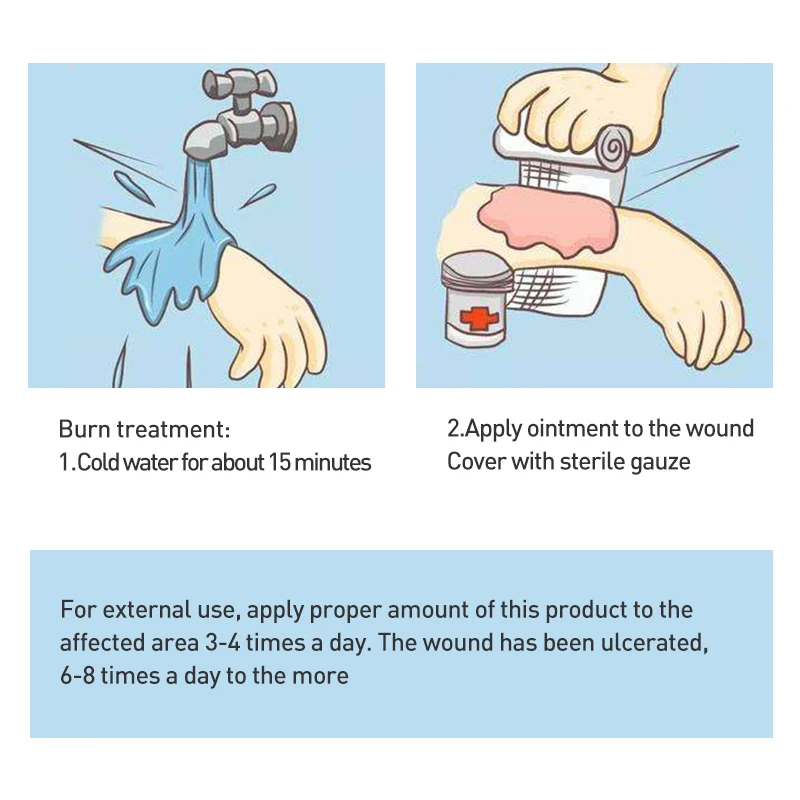 Burn treatment:
1.Cold water for about 15 minutes

2.Apply ointment to the wound
Cover with sterile gauze

For external use, apply proper amount of this product to the affected area 3-4 times a day. The wound has been ulcerated, 6-8 times a day to the more