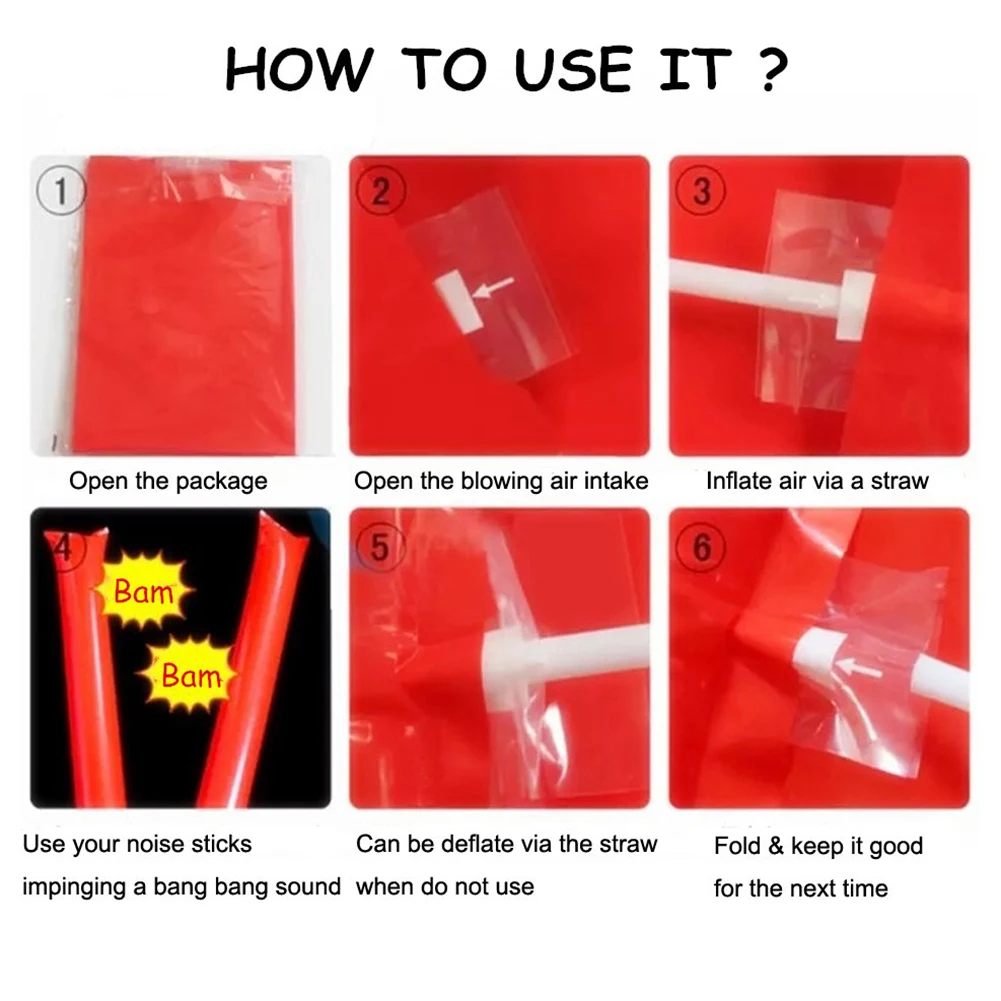 HOW TO USE IT ?

1

Open the package

2

Open the blowing air intake

3

Inflate air via a straw

4

Bam

Bam

Use your noise sticks impinging a bang bang sound

5

Can be deflate via the straw when do not use

6

Fold & keep it good for the next time