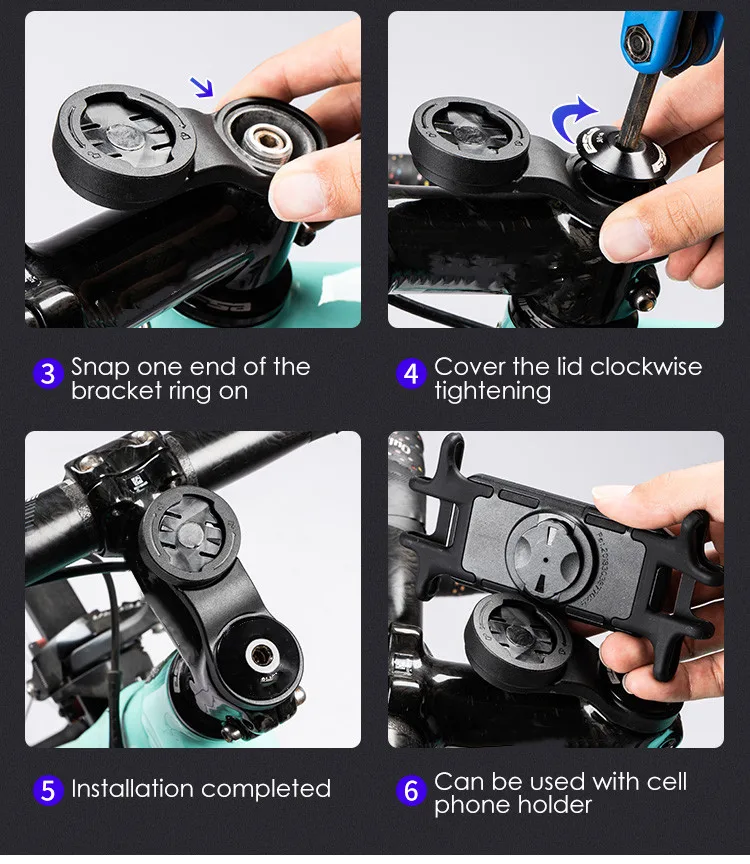 3 Snap one end of the bracket ring on

4 Cover the lid clockwise tightening

5 Installation completed

6 Can be used with cell phone holder