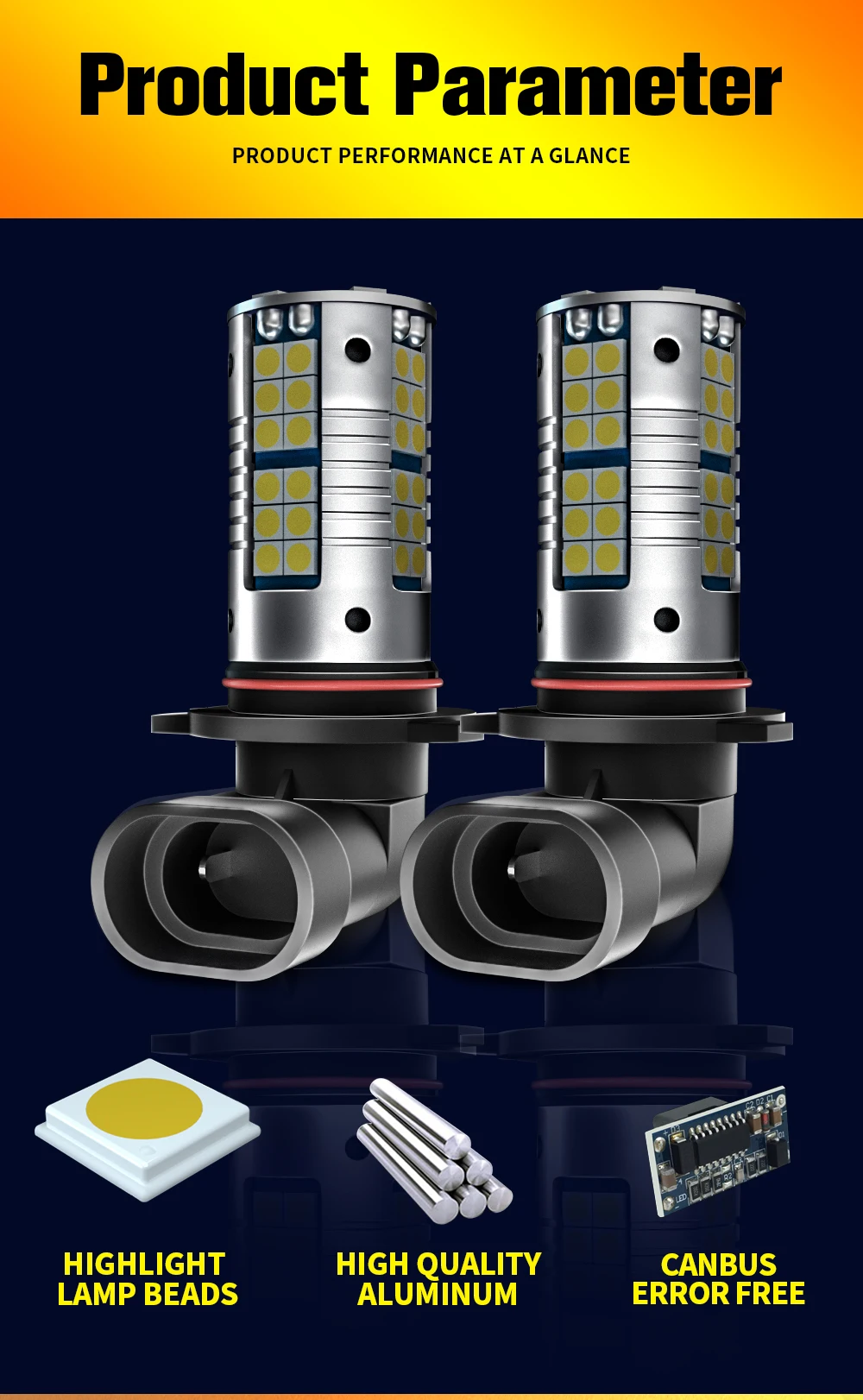 Product Parameter

PRODUCT PERFORMANCE AT A GLANCE

HIGHLIGHT LAMP BEADS

HIGH QUALITY ALUMINUM

CANBUS ERROR FREE