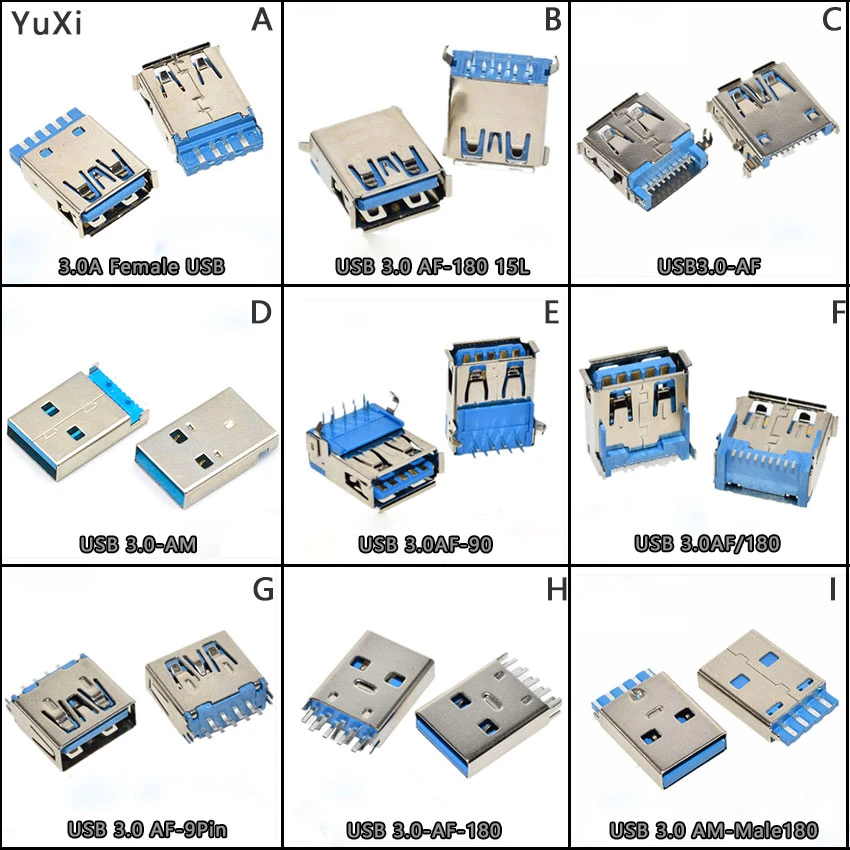 YuXi

A

3.0A Female USB

B

USB 3.0 AF-180 15L

C

USB3.0-AF

D

USB 3.0-AM

E

USB 3.0AF-90

F

USB 3.0AF/180

G

USB 3.0 AF-9Pin

H

USB 3.0-AF-180

I

USB 3.0 AM-Male180