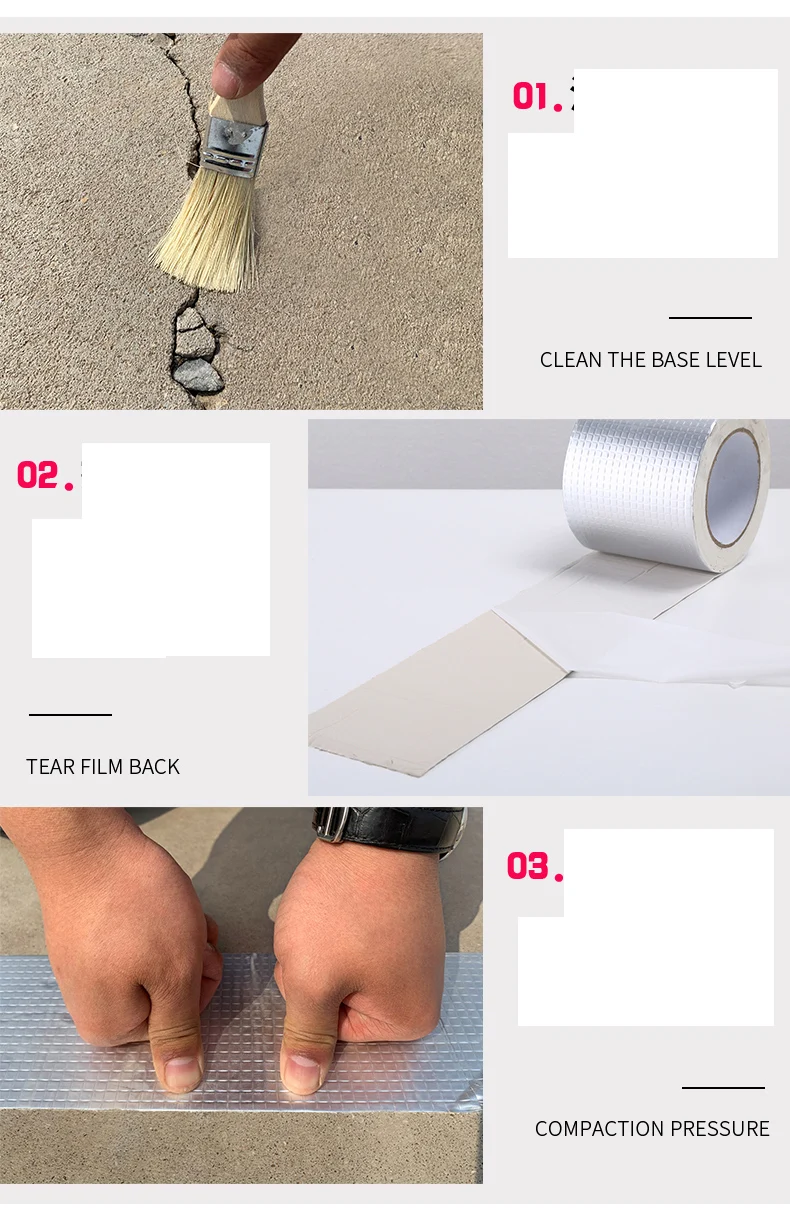 01.

CLEAN THE BASE LEVEL

02.

TEAR FILM BACK

03.

COMPACTION PRESSURE