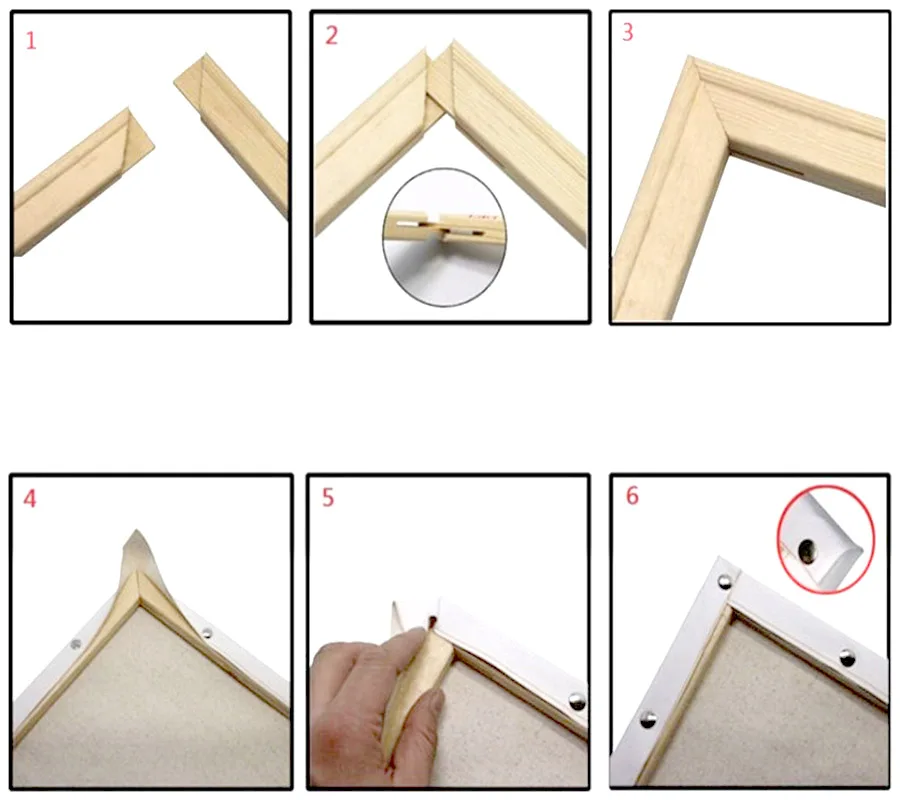 1

2

3

4

5

6