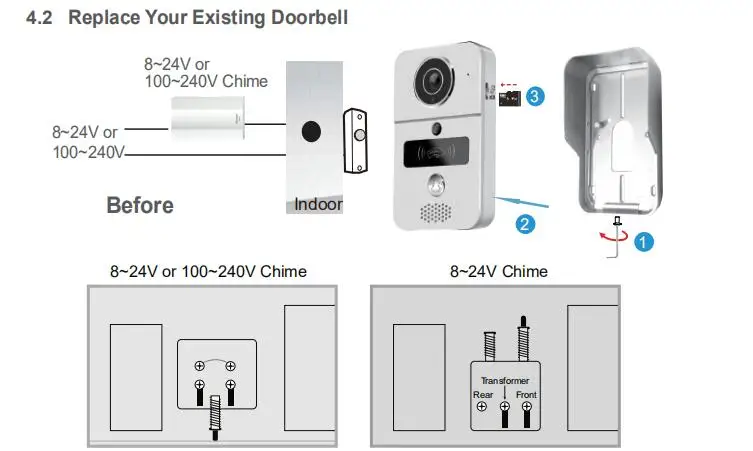 4.2 Replace Your Existing Doorbell

8~24V or
100~240V Chime

8~24V or
100~240V

Before

Indoor

3

2

1

8~24V or 100~240V Chime

8~24V Chime

Transformer
Rear
Front