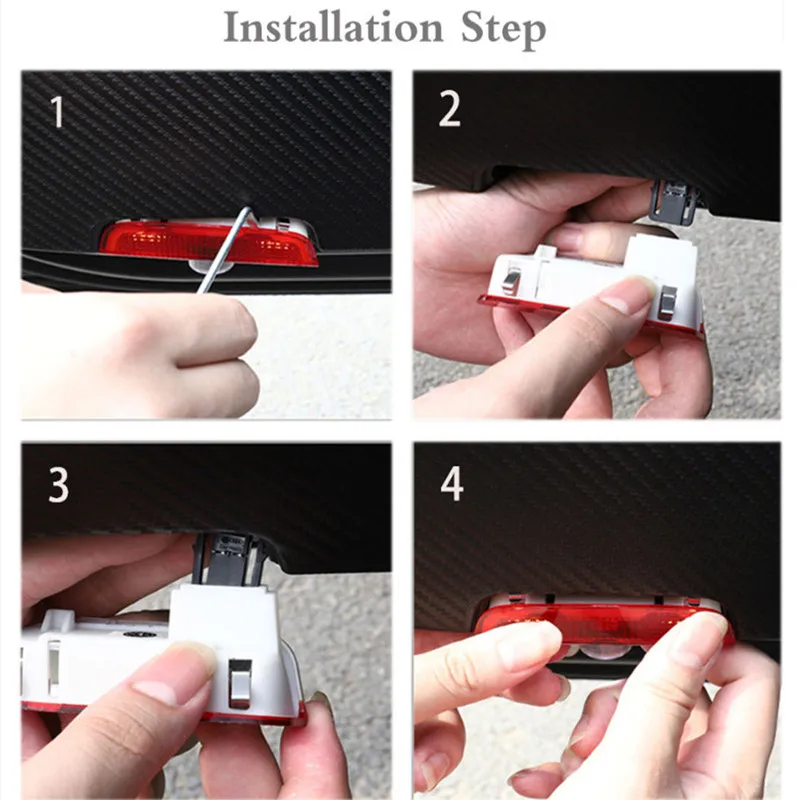 Installation Step

1

2

3

4