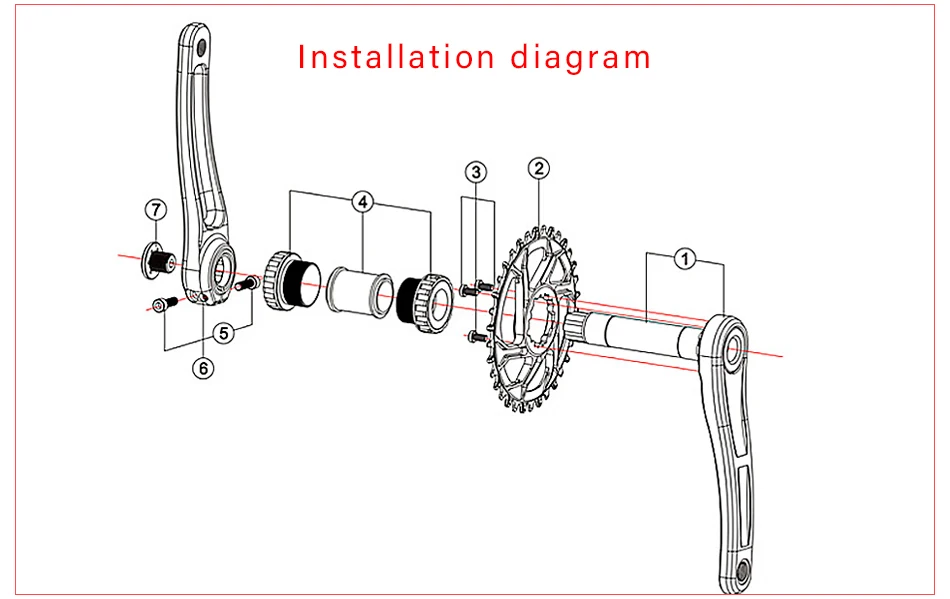 Installation diagram

7

4

3

2

1

5

6