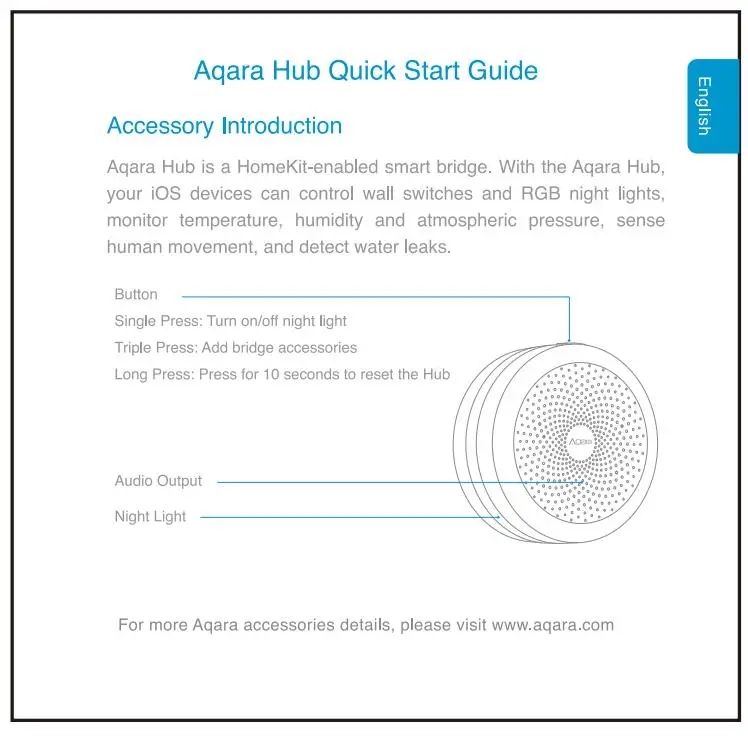 Aqara Hub Quick Start Guide

English

Accessory Introduction

Aqara Hub is a HomeKit-enabled smart bridge. With the Aqara Hub, your iOS devices can control wall switches and RGB night lights, monitor temperature, humidity and atmospheric pressure, sense human movement, and detect water leaks.

Button
Single Press: Turn on/off night light
Triple Press: Add bridge accessories
Long Press: Press for 10 seconds to reset the Hub

Aqara

Audio Output

Night Light

For more Aqara accessories details, please visit www.aqara.com