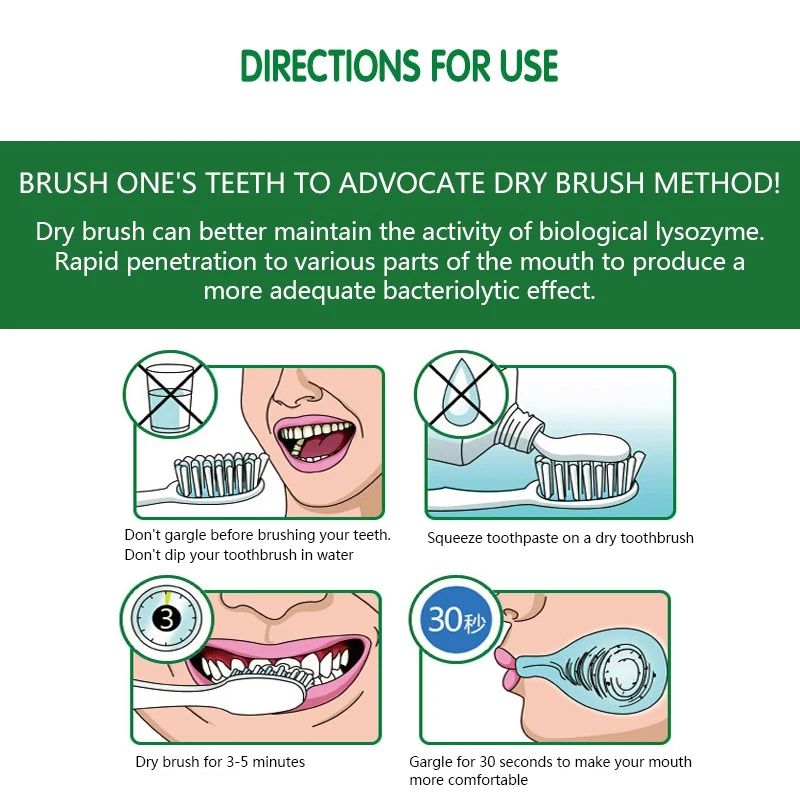 DIRECTIONS FOR USE

BRUSH ONE'S TEETH TO ADVOCATE DRY BRUSH METHOD!

Dry brush can better maintain the activity of biological lysozyme. Rapid penetration to various parts of the mouth to produce a more adequate bacteriolytic effect.

Don't gargle before brushing your teeth. Don't dip your toothbrush in water

Squeeze toothpaste on a dry toothbrush

3

Dry brush for 3-5 minutes

30秒

Gargle for 30 seconds to make your mouth more comfortable