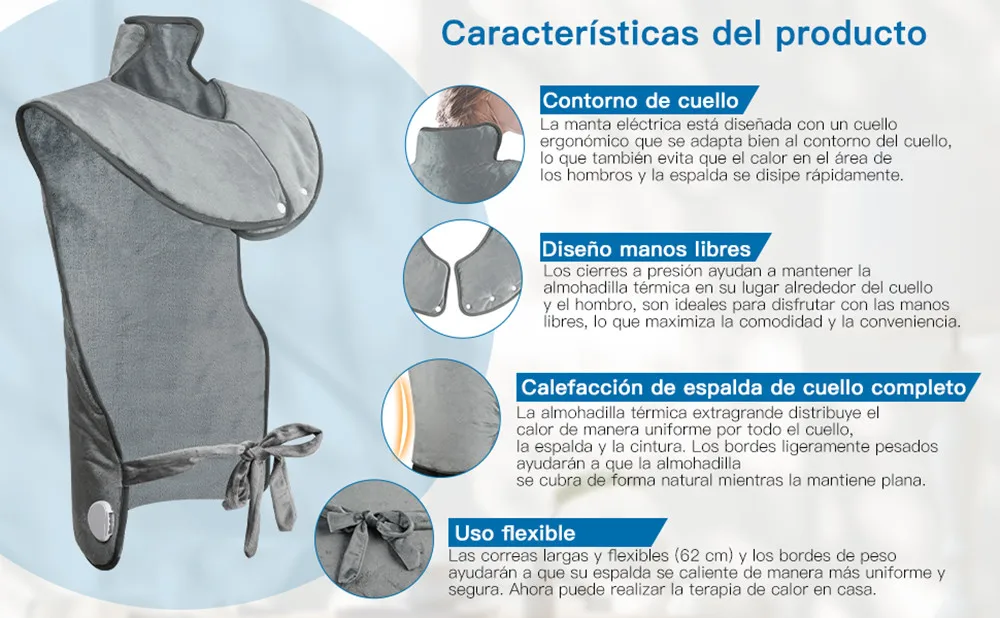 Características del producto

Contorno de cuello
La manta eléctrica está diseñada con un cuello ergonómico que se adapta bien al contorno del cuello, lo que también evita que el calor en el área de los hombros y la espalda se disipe rápidamente.

Diseño manos libres
Los cierres a presión ayudan a mantener la almohadilla térmica en su lugar alrededor del cuello y el hombro, son ideales para disfrutar con las manos libres, lo que maximiza la comodidad y la conveniencia.

Calefacción de espalda de cuello completo
La almohadilla térmica extragrande distribuye el calor de manera uniforme por todo el cuello, la espalda y la cintura. Los bordes ligeramente pesados ayudarán a que la almohadilla se cubra de forma natural mientras la mantiene plana.

Uso flexible
Las correas largas y flexibles (62 cm) y los bordes de peso ayudarán a que su espalda se caliente de manera más uniforme y segura. Ahora puede realizar la terapia de calor en casa.