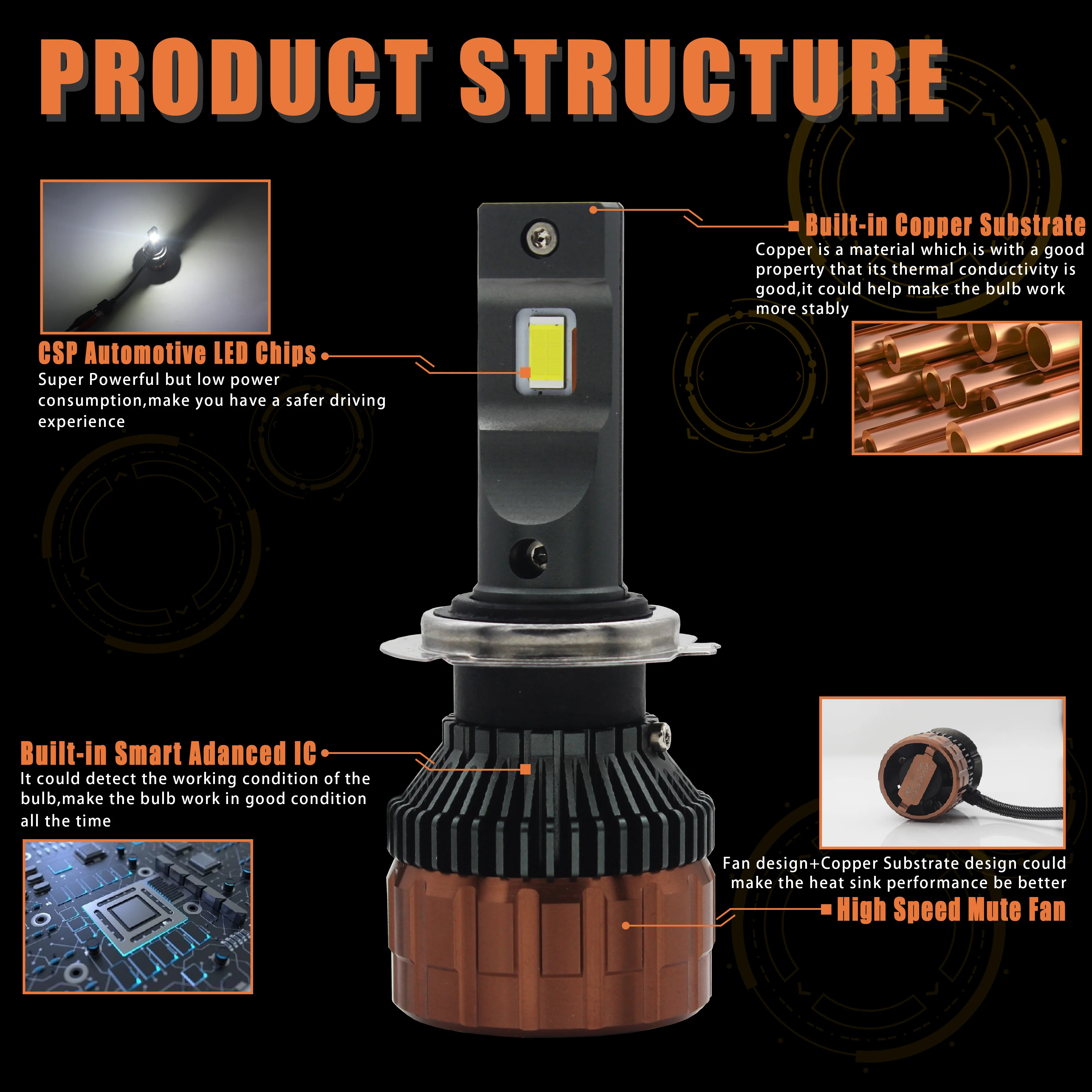 PRODUCT STRUCTURE

Built-in Copper Substrate
Copper is a material which is with a good property that its thermal conductivity is good,it could help make the bulb work more stably

CSP Automotive LED Chips
Super Powerful but low power consumption,make you have a safer driving experience

Built-in Smart Adanced IC
It could detect the working condition of the bulb,make the bulb work in good condition all the time

Fan design+Copper Substrate design could make the heat sink performance be better
High Speed Mute Fan