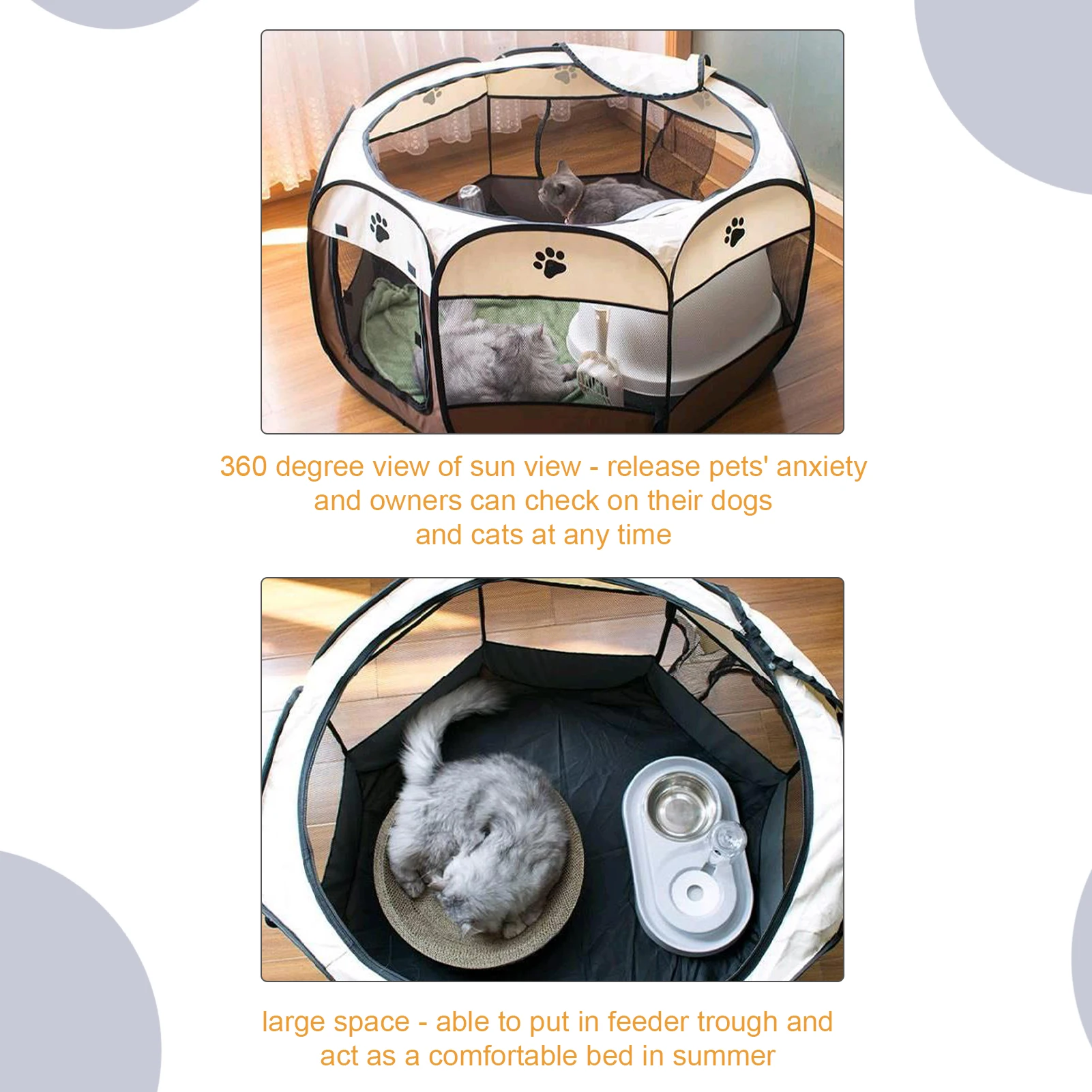 360 degree view of sun view - release pets' anxiety and owners can check on their dogs and cats at any time

large space - able to put in feeder trough and act as a comfortable bed in summer