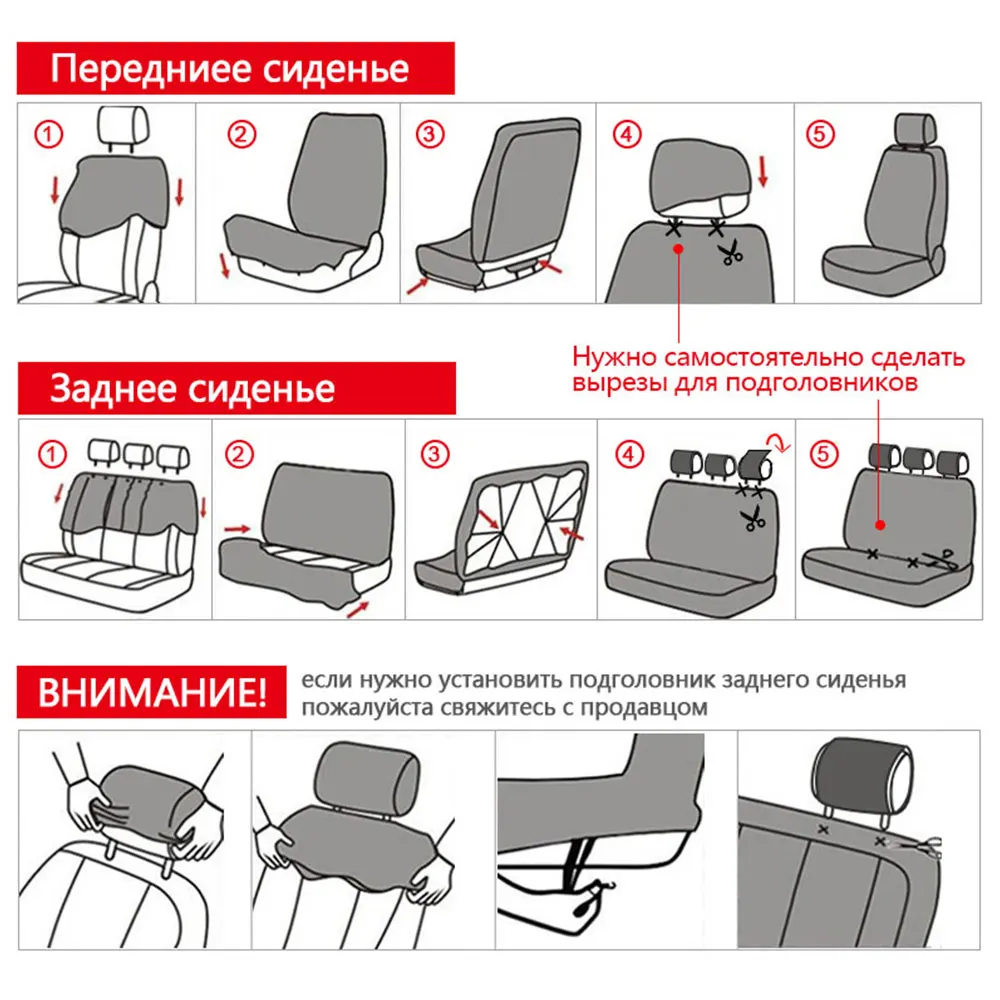 Передниее сиденье

1 2 3 4 5

Нужно самостоятельно сделать вырезы для подголовников

Заднее сиденье

1 2 3 4 5

ВНИМАНИЕ! если нужно установить подголовник заднего сиденья пожалуйста свяжитесь с продавцом