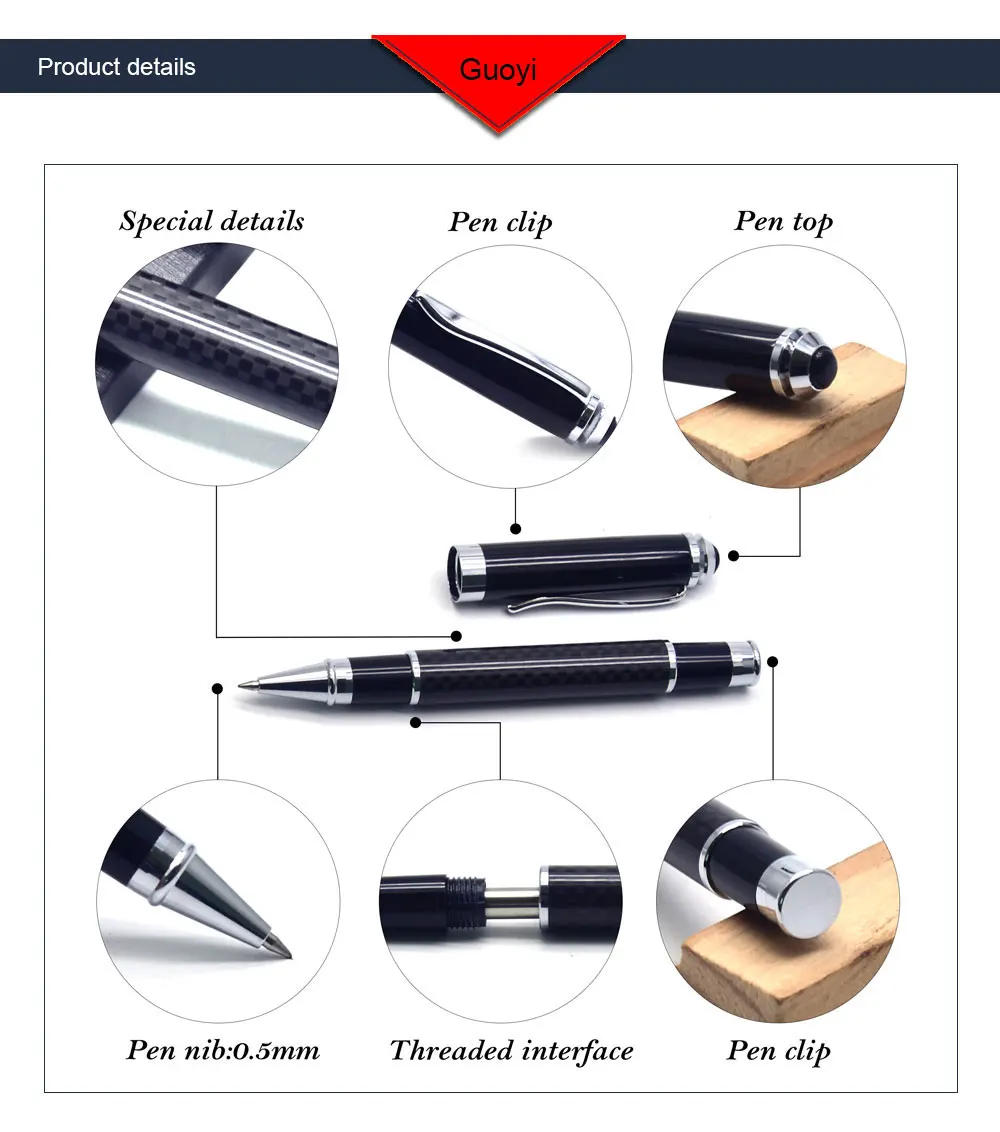 Product details

Guoyi

Special details

Pen clip

Pen top

Pen nib:0.5mm

Threaded interface

Pen clip