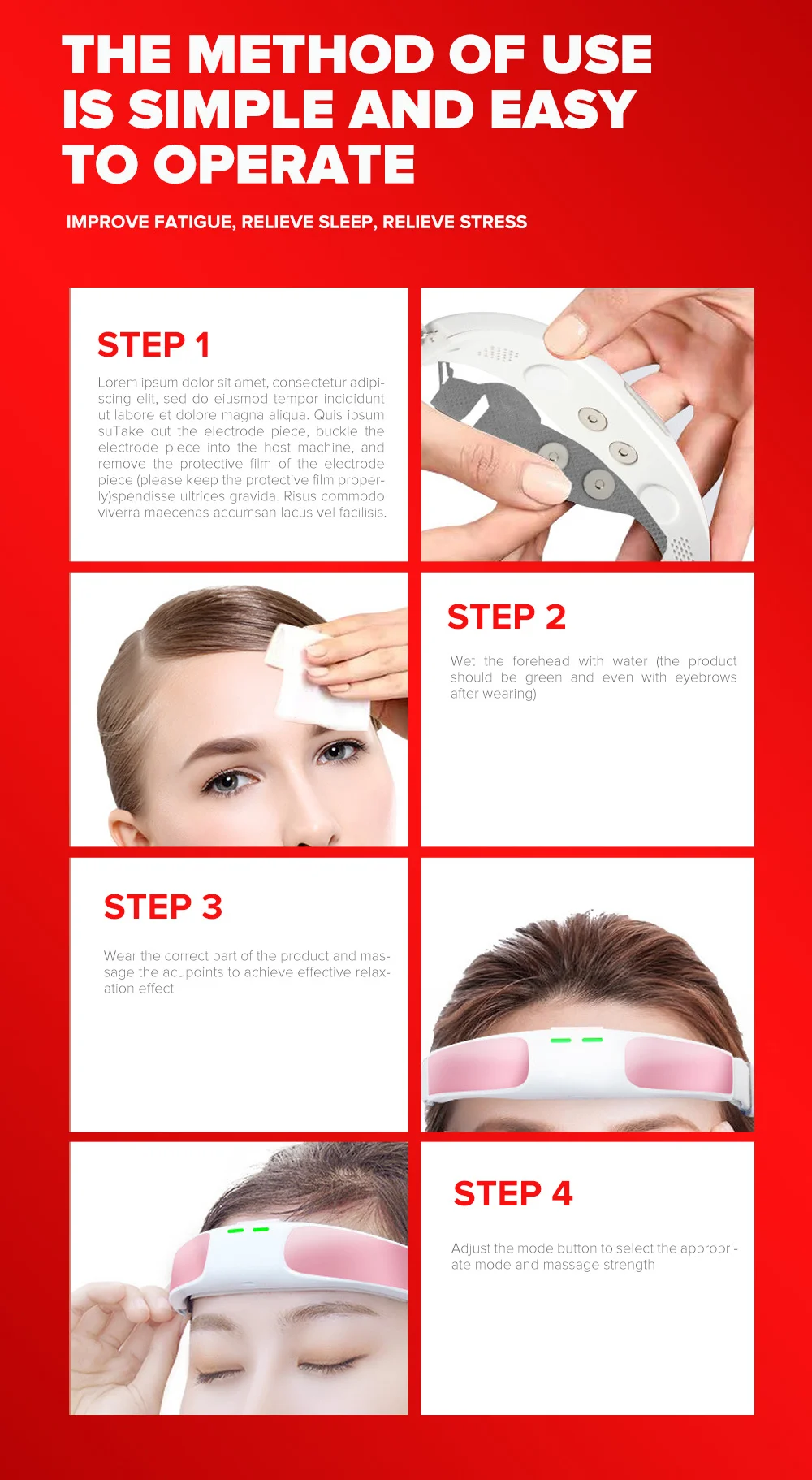 THE METHOD OF USE IS SIMPLE AND EASY TO OPERATE

IMPROVE FATIGUE, RELIEVE SLEEP, RELIEVE STRESS

STEP 1

Lorem ipsum dolor sit amet, consectetur adipiscing elit, sed do eiusmod tempor incididunt ut labore et dolore magna aliqua. Quis ipsum suTake out the electrode piece, buckle the electrode piece into the host machine, and remove the protective film of the electrode piece (please keep the protective film properly)spendisse ultrices gravida. Risus commodo viverra maecenas accumsan lacus vel facilisis.

STEP 2

Wet the forehead with water (the product should be green and even with eyebrows after wearing)

STEP 3

Wear the correct part of the product and massage the acupoints to achieve effective relaxation effect

STEP 4

Adjust the mode button to select the appropriate mode and massage strength