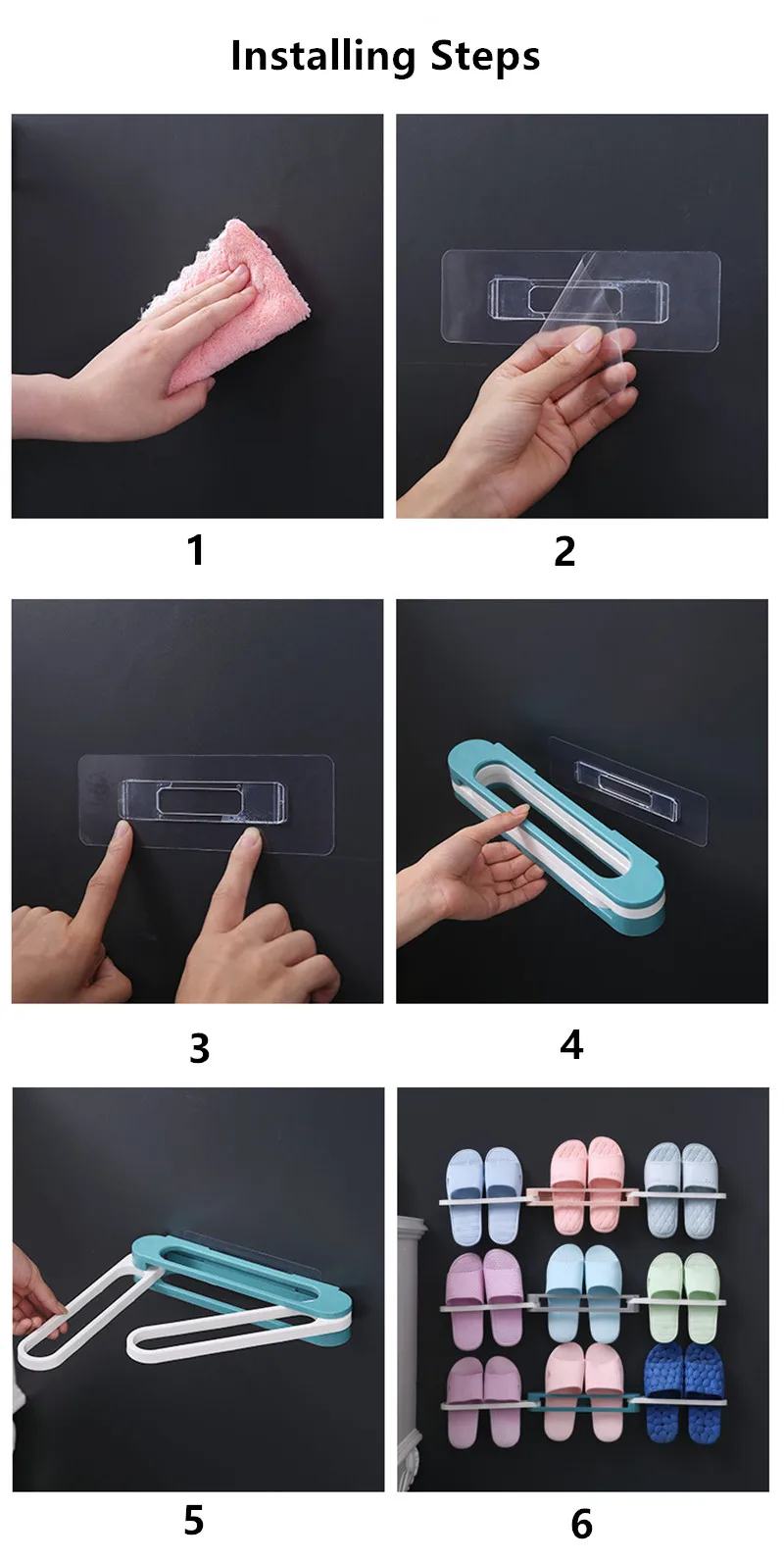 Installing Steps

1

2

3

4

5

6