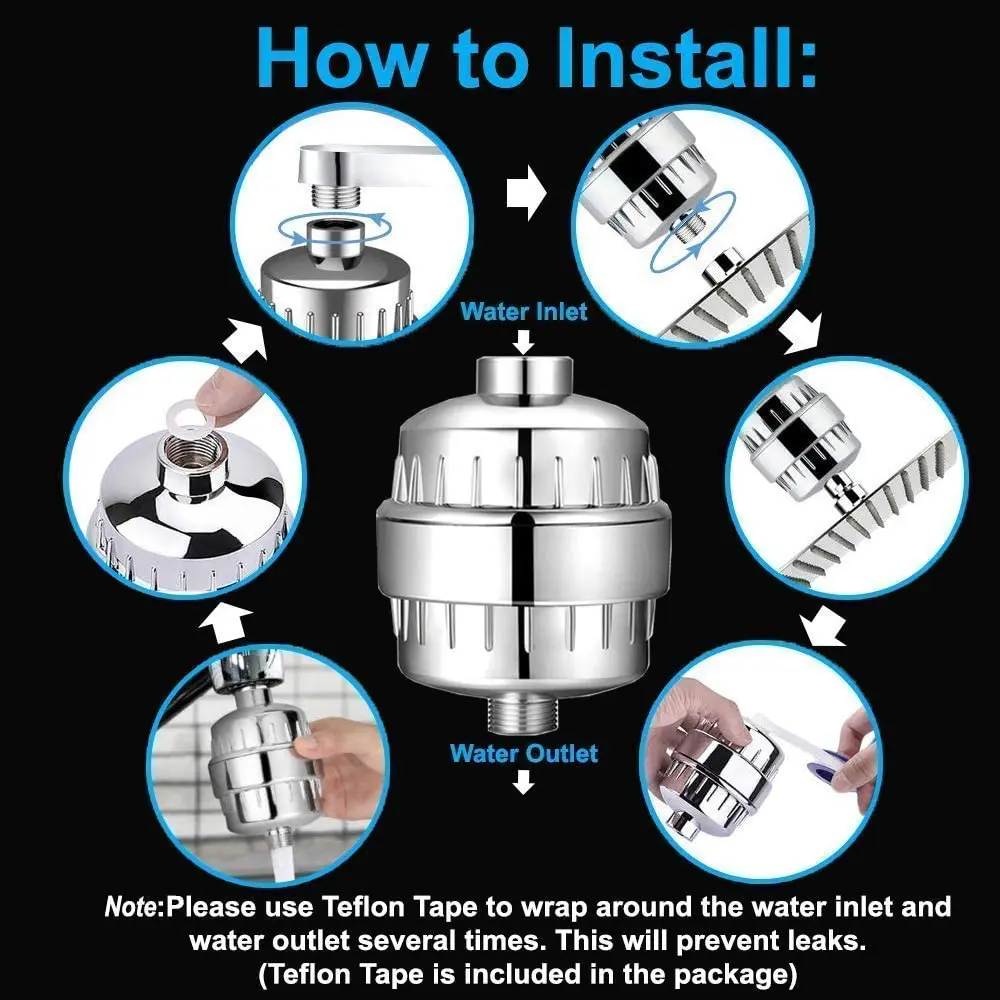 How to Install:

Water Inlet

Water Outlet

Note:Please use Teflon Tape to wrap around the water inlet and water outlet several times. This will prevent leaks. (Teflon Tape is included in the package)