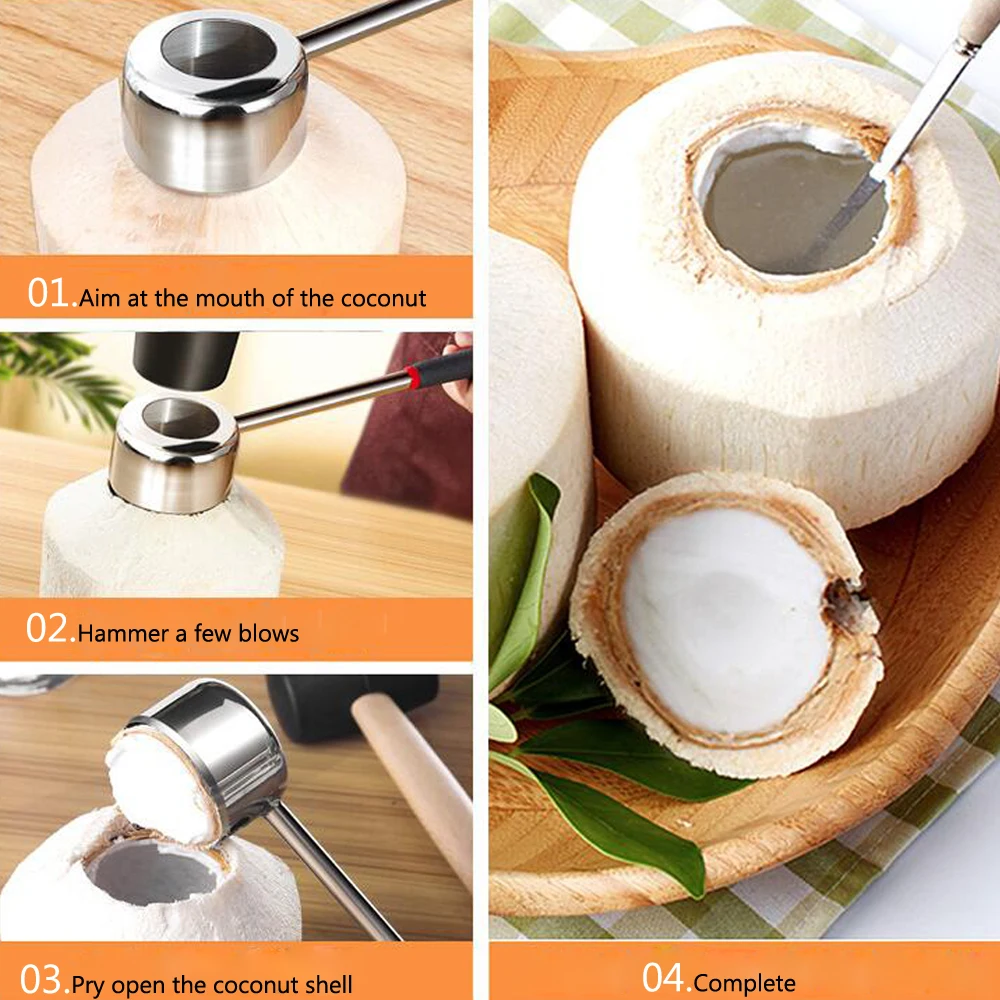 01.Aim at the mouth of the coconut

02.Hammer a few blows

03.Pry open the coconut shell

04.Complete