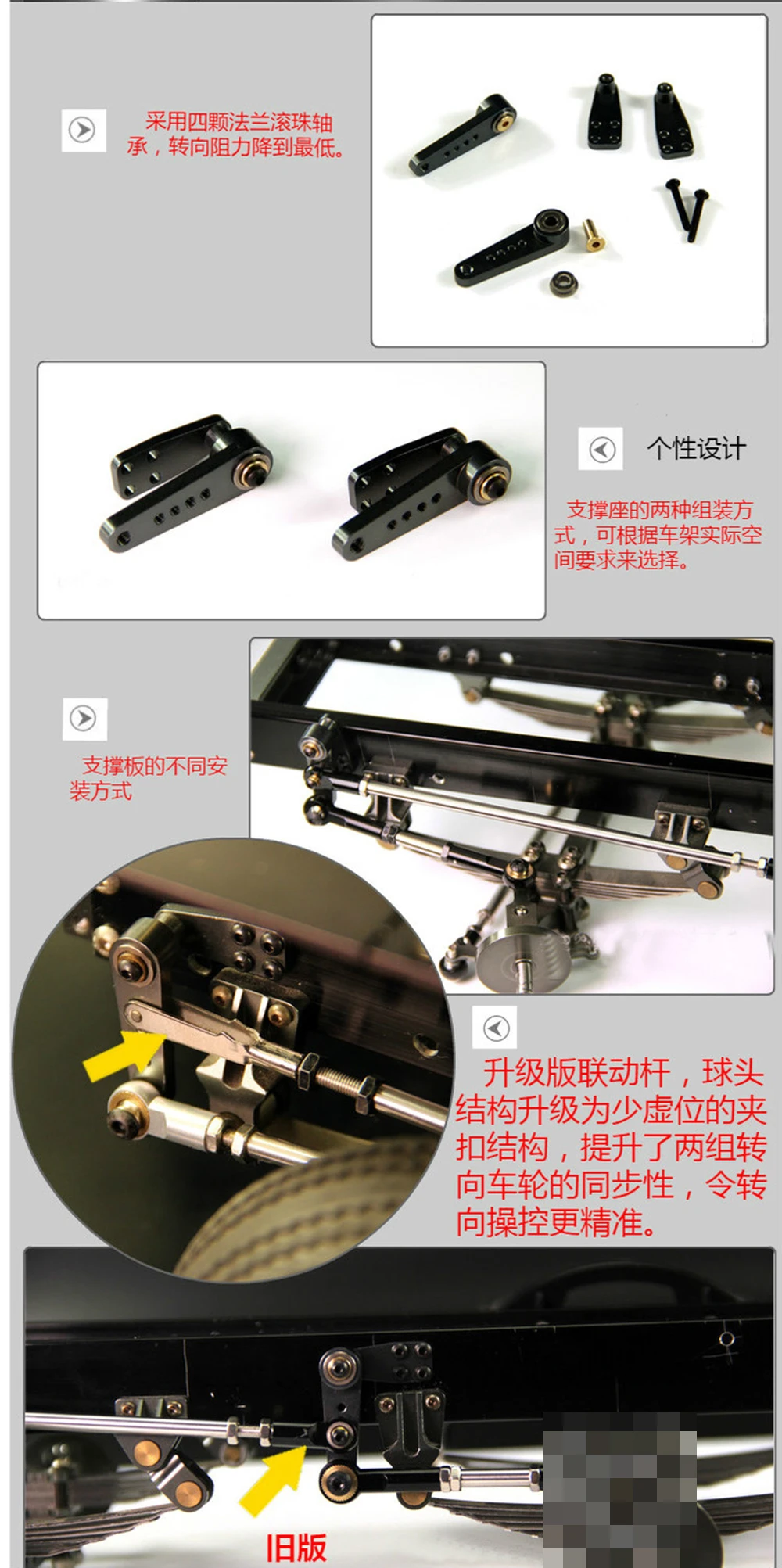 采用四颗法兰滚珠轴承，转向阻力降到最低。

个性设计

支撑座的两种组装方式，可根据车架实际空间要求来选择。

支撑板的不同安装方式

升级版联动杆，球头结构升级为少虚位的夹扣结构，提升了两组转向车轮的同步性，令转向操控更精准。

旧版