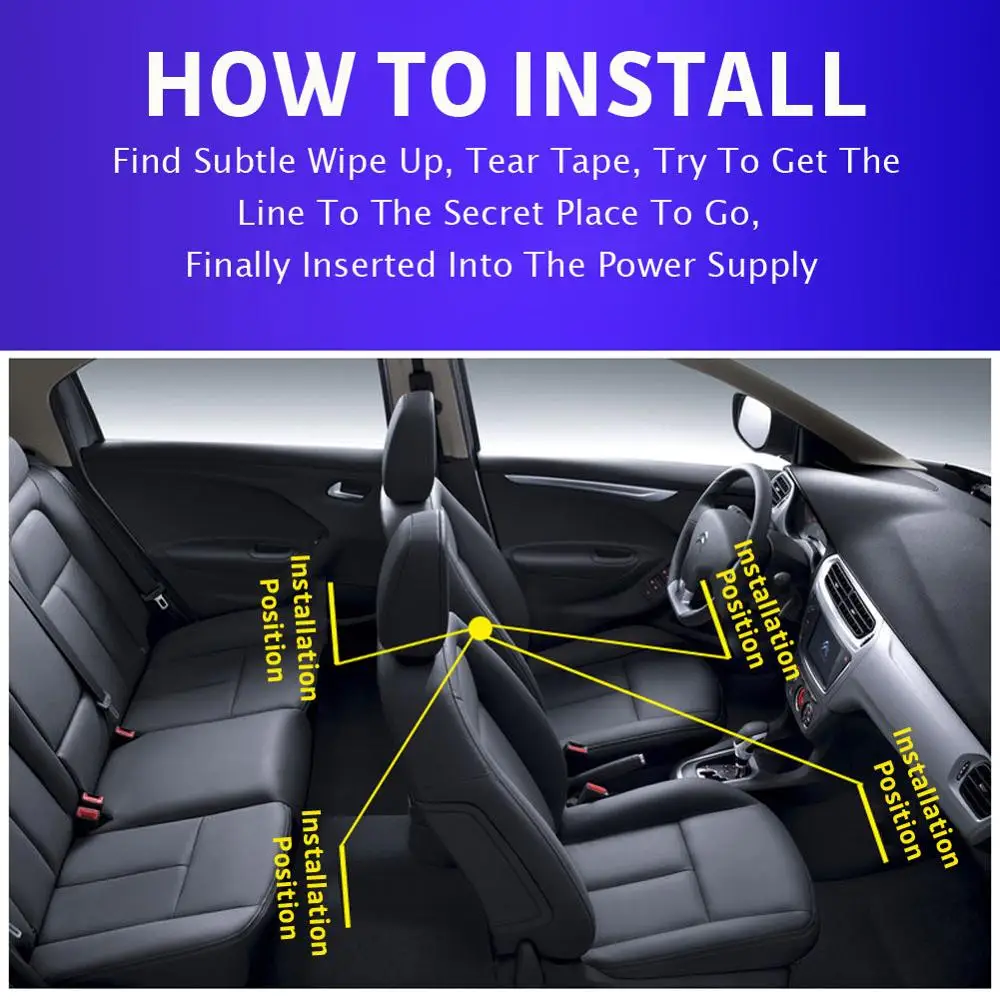 HOW TO INSTALL

Find Subtle Wipe Up, Tear Tape, Try To Get The Line To The Secret Place To Go, Finally Inserted Into The Power Supply

Installation Position

Installation Position

Installation Position

Installation Position