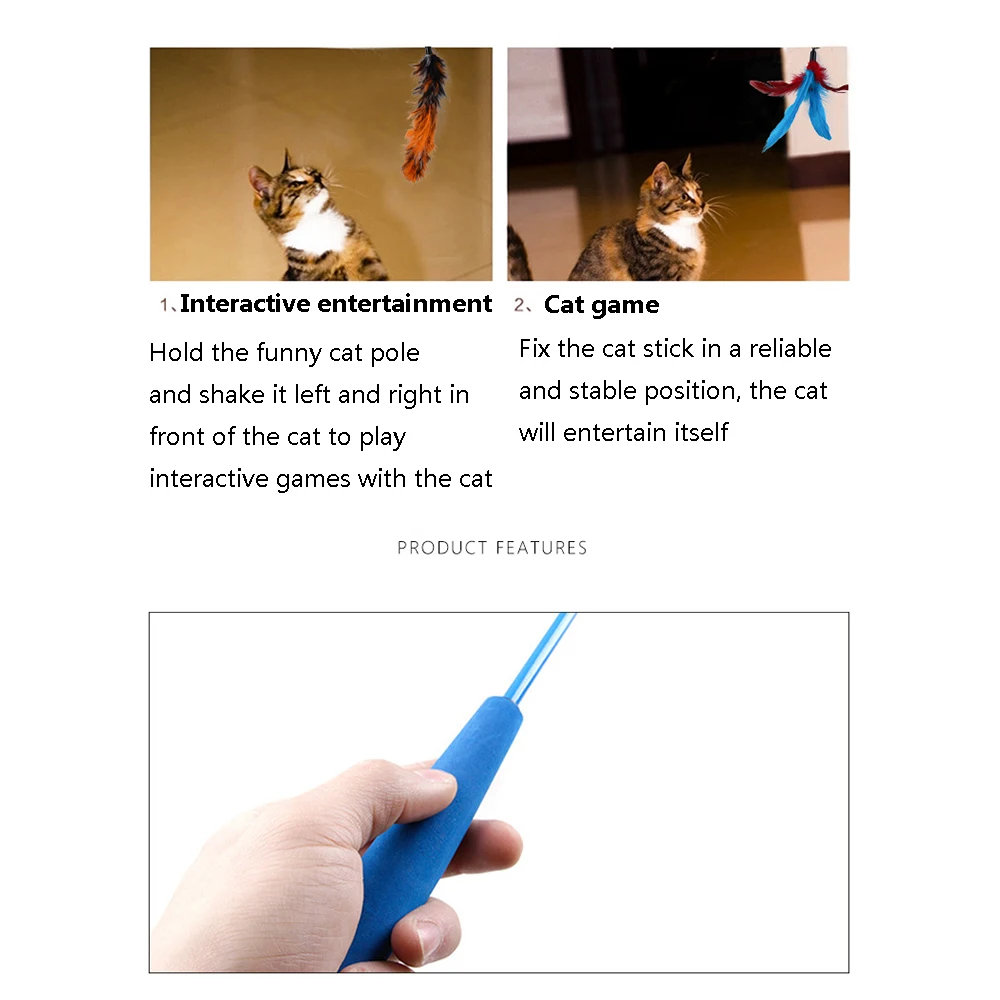 1、Interactive entertainment

Hold the funny cat pole and shake it left and right in front of the cat to play interactive games with the cat

2、Cat game

Fix the cat stick in a reliable and stable position, the cat will entertain itself

PRODUCT FEATURES