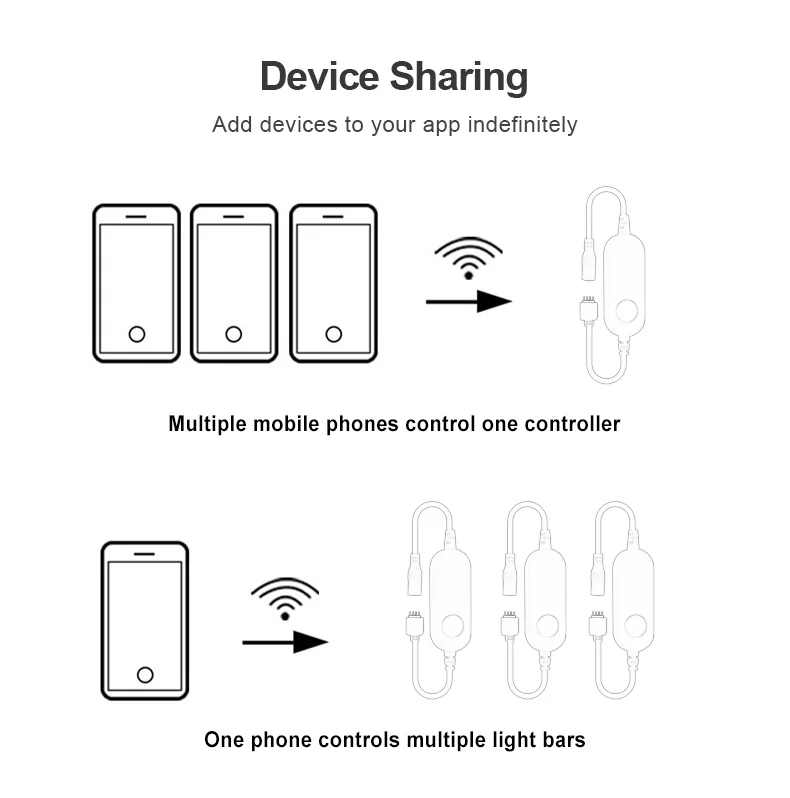 Device Sharing

Add devices to your app indefinitely

Multiple mobile phones control one controller

One phone controls multiple light bars