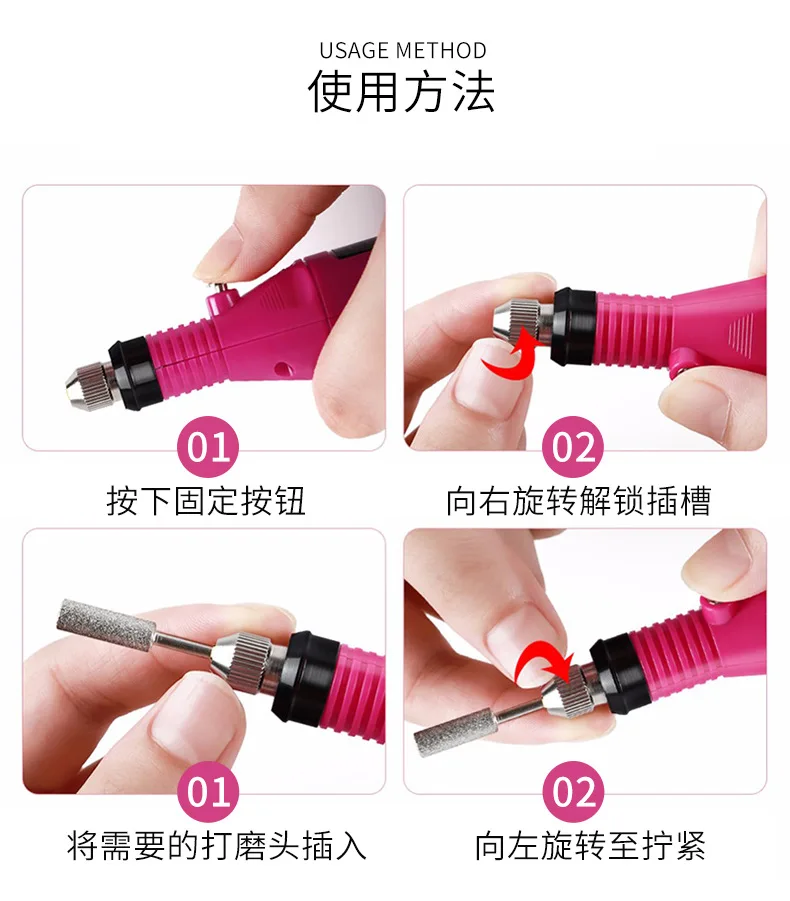 USAGE METHOD
使用方法

01
按下固定按钮

02
向右旋转解锁插槽

01
将需要的打磨头插入

02
向左旋转至拧紧