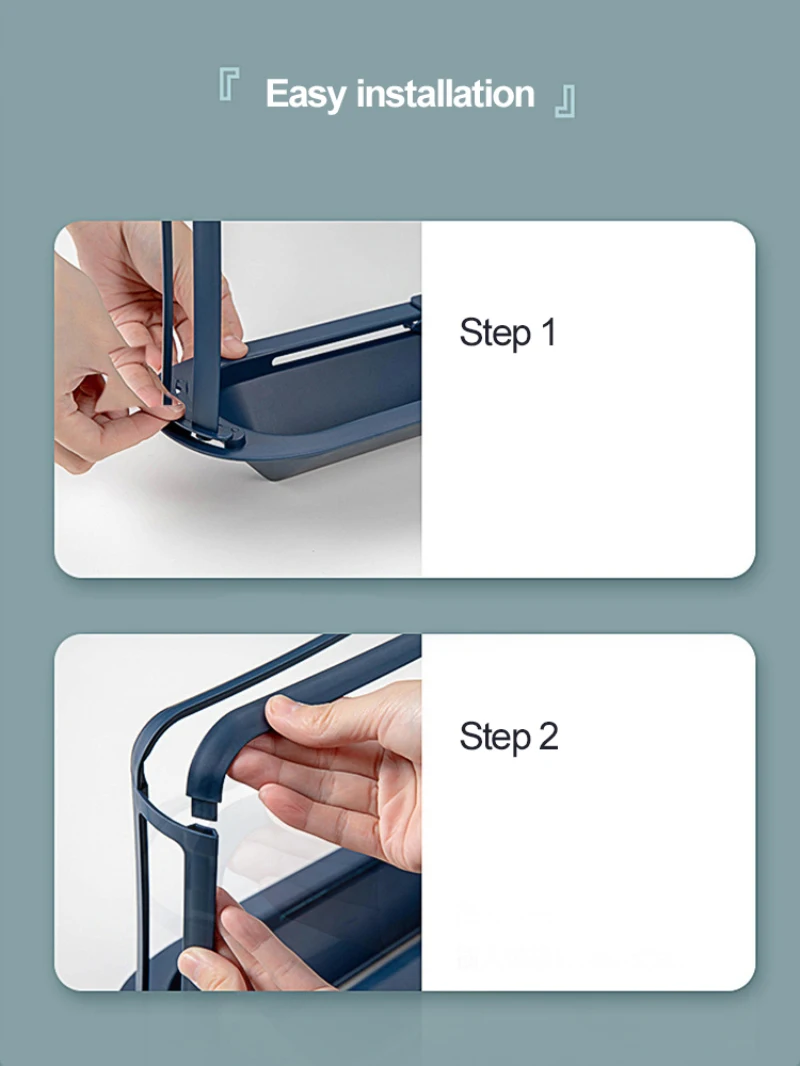 『 Easy installation 』

Step 1

Step 2