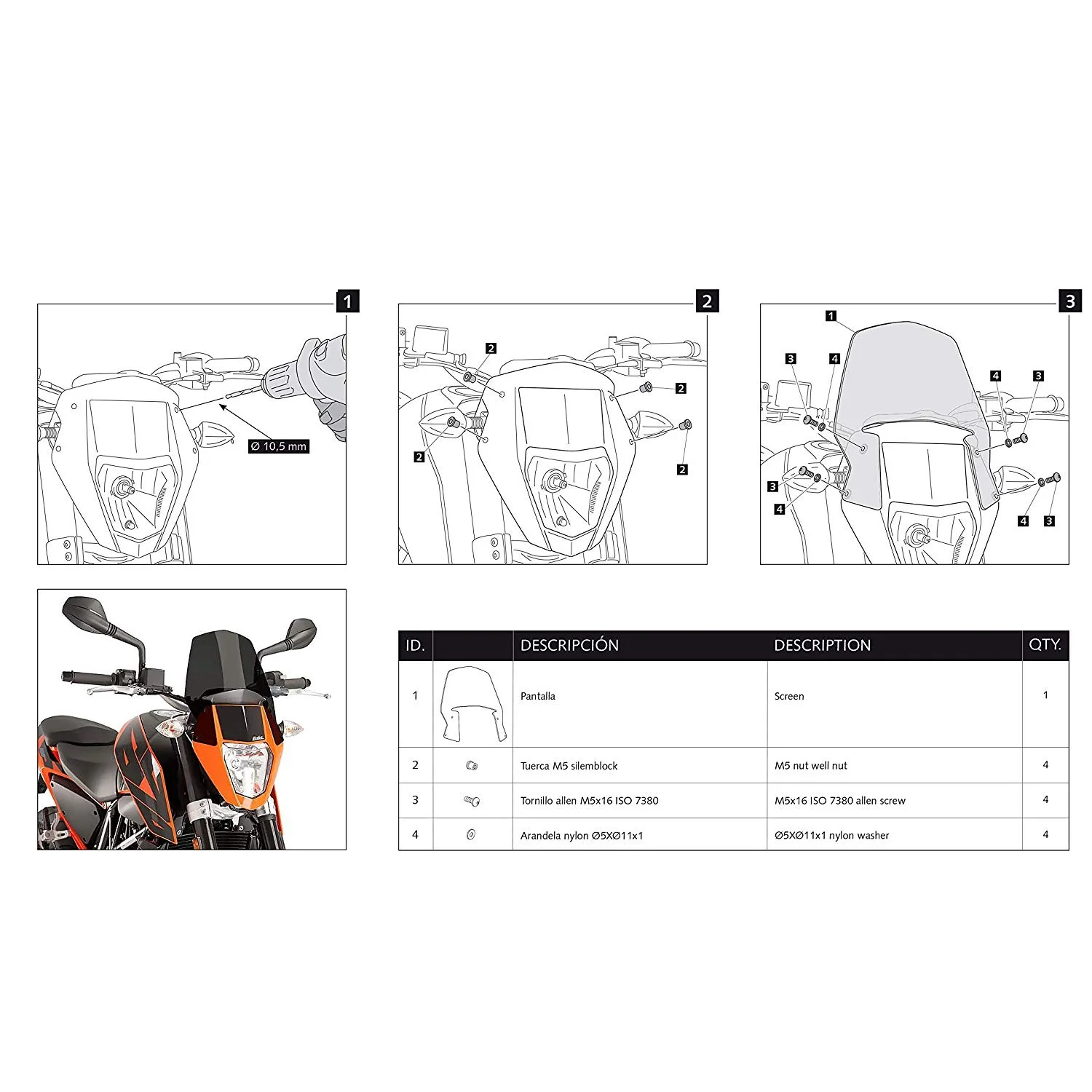 1

Ø 10,5 mm

2

2

2

2

2

3

1

3

4

4

3

3

4

4

3

| ID. | | DESCRIPCIÓN | DESCRIPTION | QTY. |
|---|---|---|---|---|
| 1 | | Pantalla | Screen | 1 |
| 2 | | Tuerca M5 silemblock | M5 nut well nut | 4 |
| 3 | | Tornillo allen M5x16 ISO 7380 | M5x16 ISO 7380 allen screw | 4 |
| 4 | | Arandela nylon Ø5XØ11x1 | Ø5XØ11x1 nylon washer | 4 |