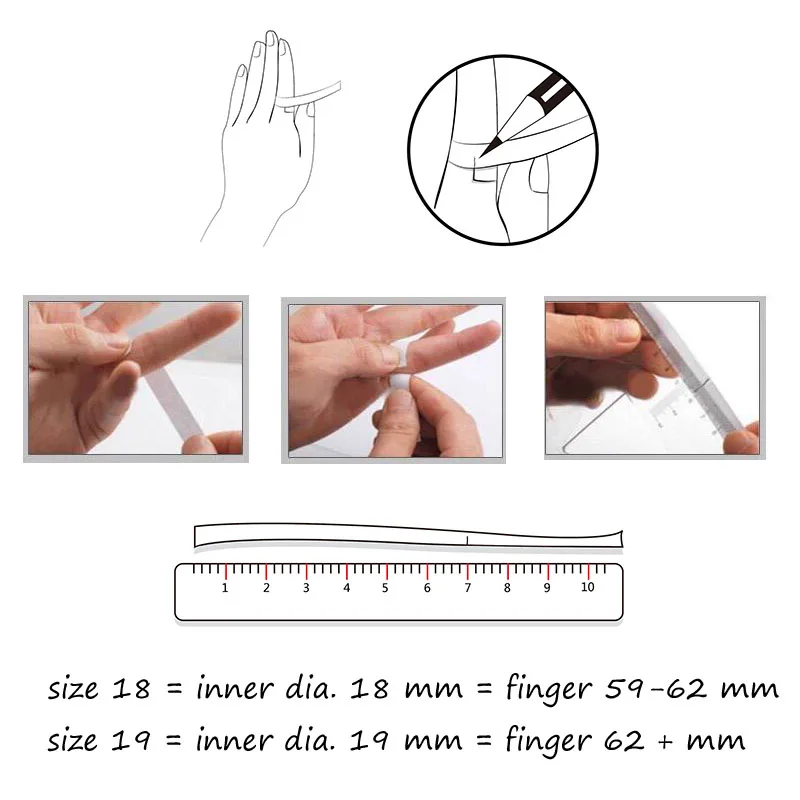 1 2 3 4 5 6 7 8 9 10

size 18 = inner dia. 18 mm = finger 59-62 mm
size 19 = inner dia. 19 mm = finger 62 + mm