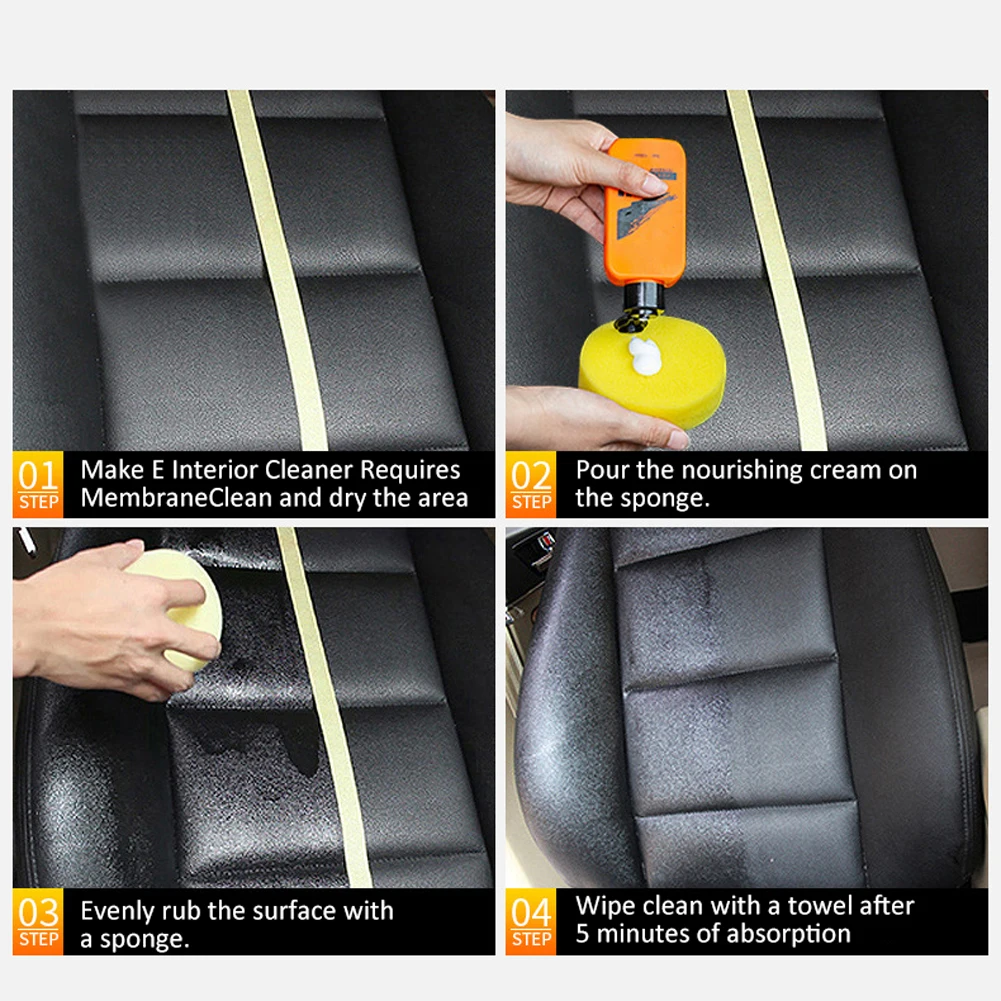 01 STEP Make E Interior Cleaner Requires MembraneClean and dry the area

02 STEP Pour the nourishing cream on the sponge.

03 STEP Evenly rub the surface with a sponge.

04 STEP Wipe clean with a towel after 5 minutes of absorption