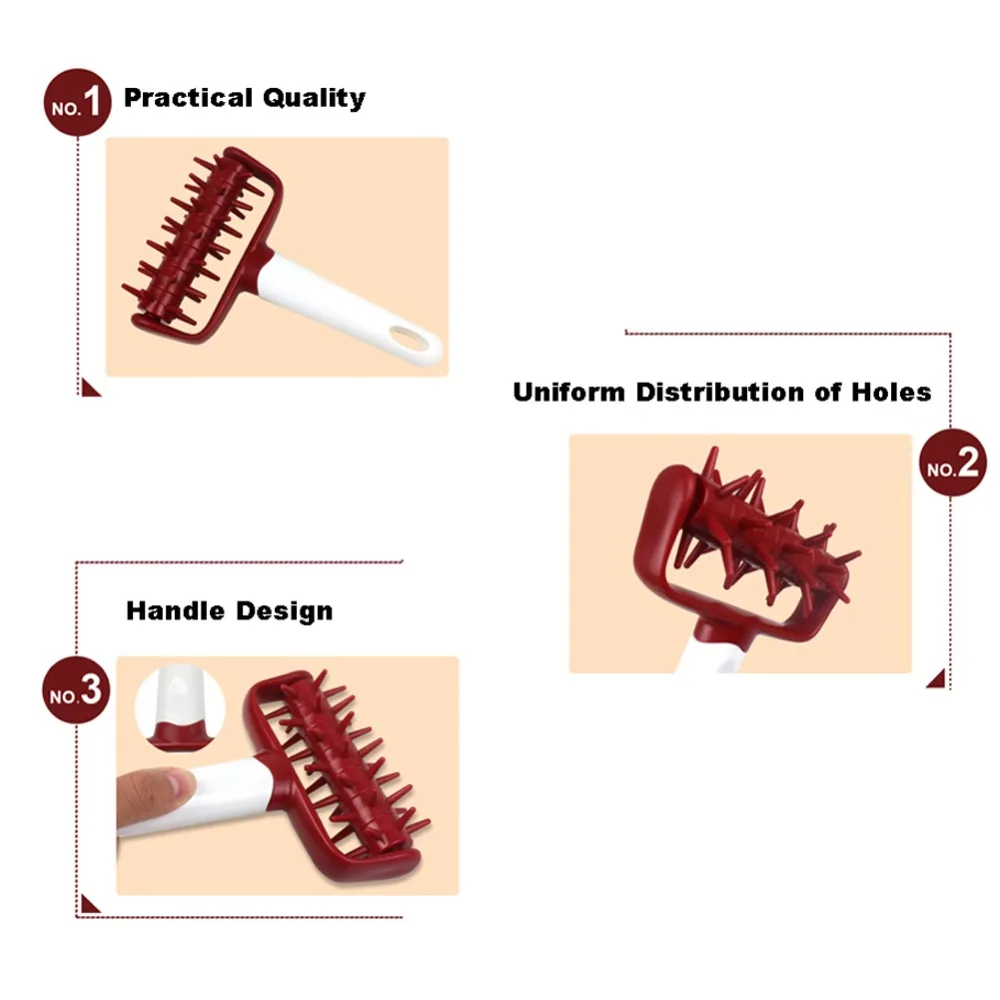 NO.1 Practical Quality

Uniform Distribution of Holes

NO.2

Handle Design

NO.3