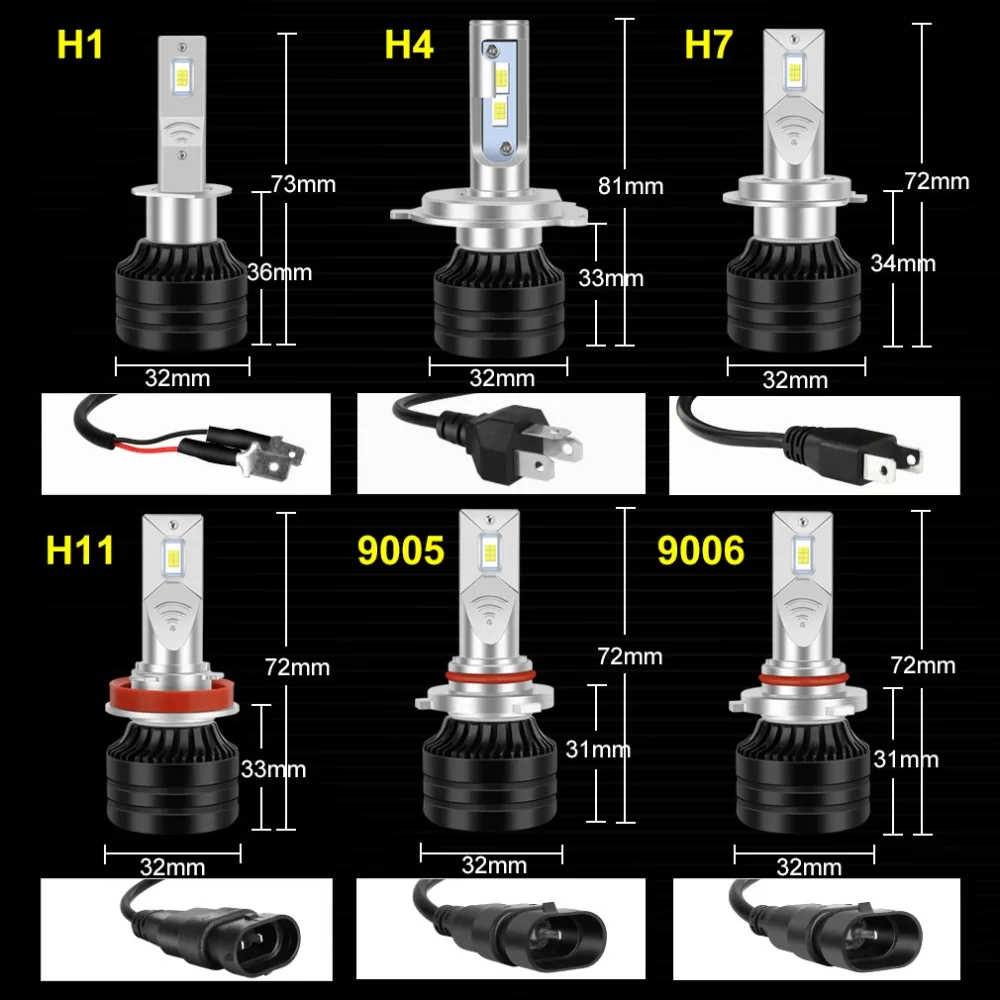 H1
73mm
36mm
32mm

H4
81mm
33mm
32mm

H7
72mm
34mm
32mm

H11
72mm
33mm
32mm

9005
72mm
31mm
32mm

9006
72mm
31mm
32mm