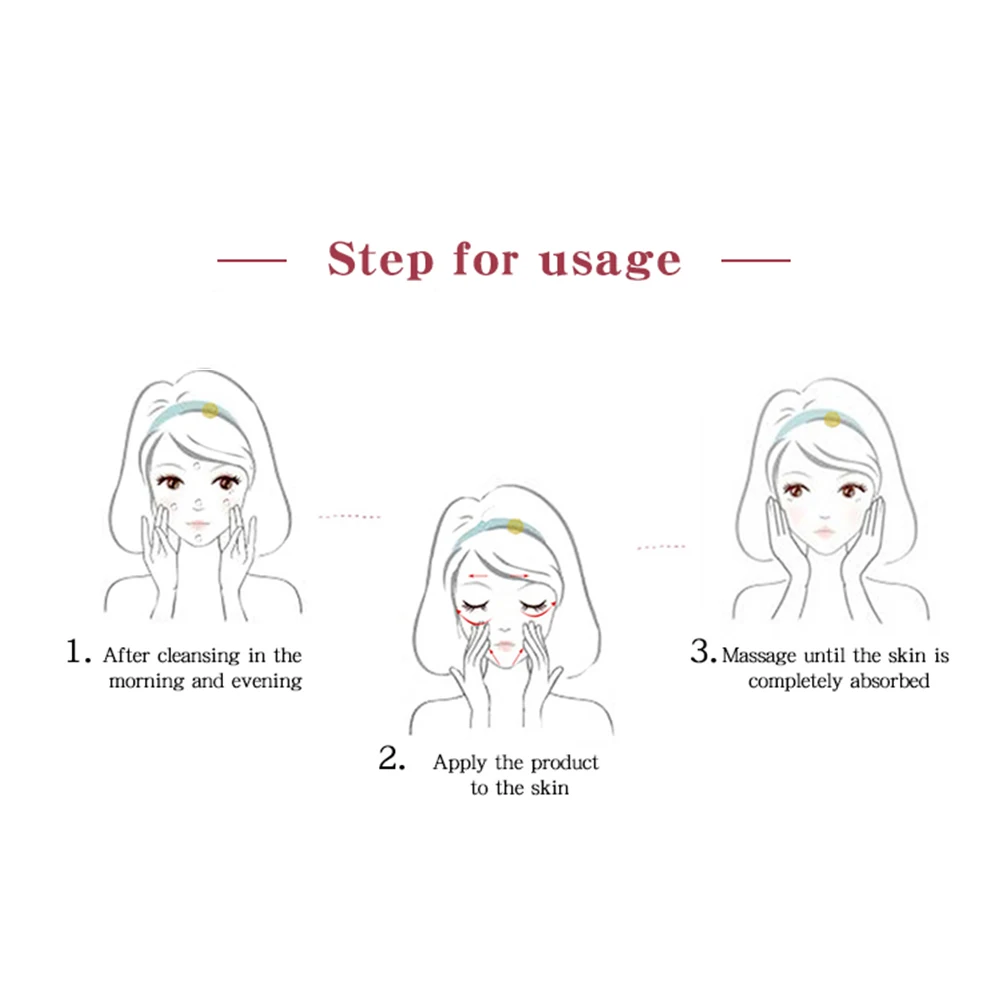 Step for usage

1. After cleansing in the morning and evening

2. Apply the product to the skin

3. Massage until the skin is completely absorbed