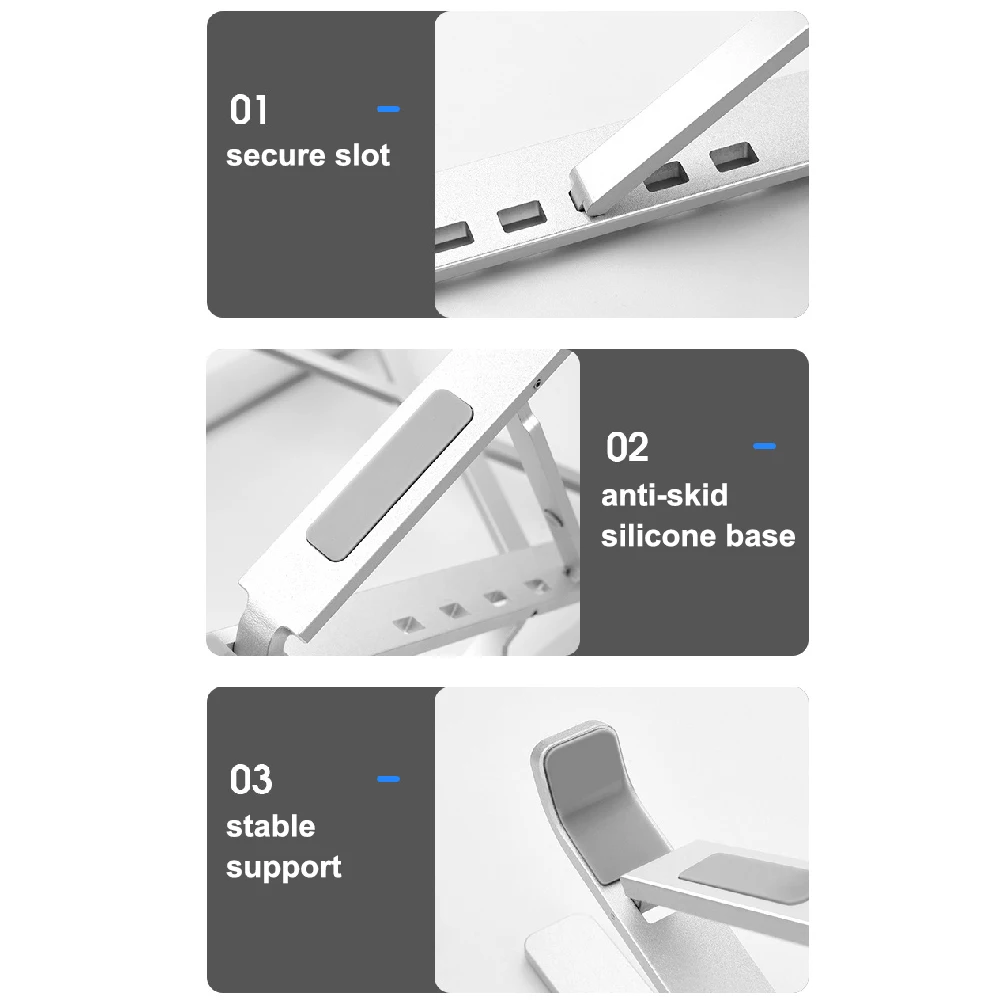 01
secure slot

02
anti-skid silicone base

03
stable support