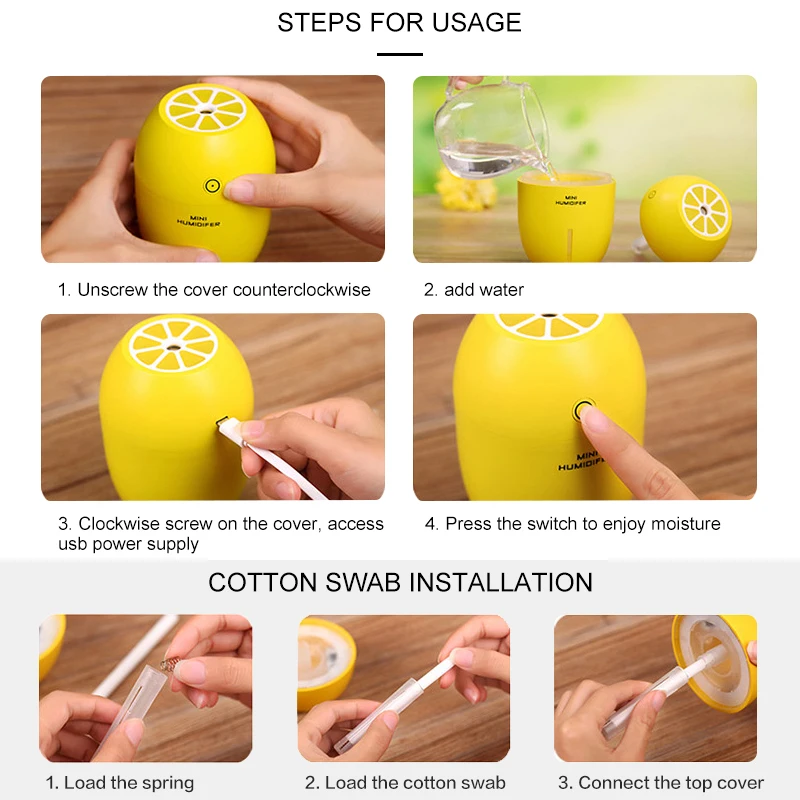 STEPS FOR USAGE

MINI HUMIDIFER

MINI HUMIDIFER

1. Unscrew the cover counterclockwise

2. add water

MINI HUMIDIFER

3. Clockwise screw on the cover, access usb power supply

4. Press the switch to enjoy moisture

COTTON SWAB INSTALLATION

1. Load the spring

2. Load the cotton swab

3. Connect the top cover