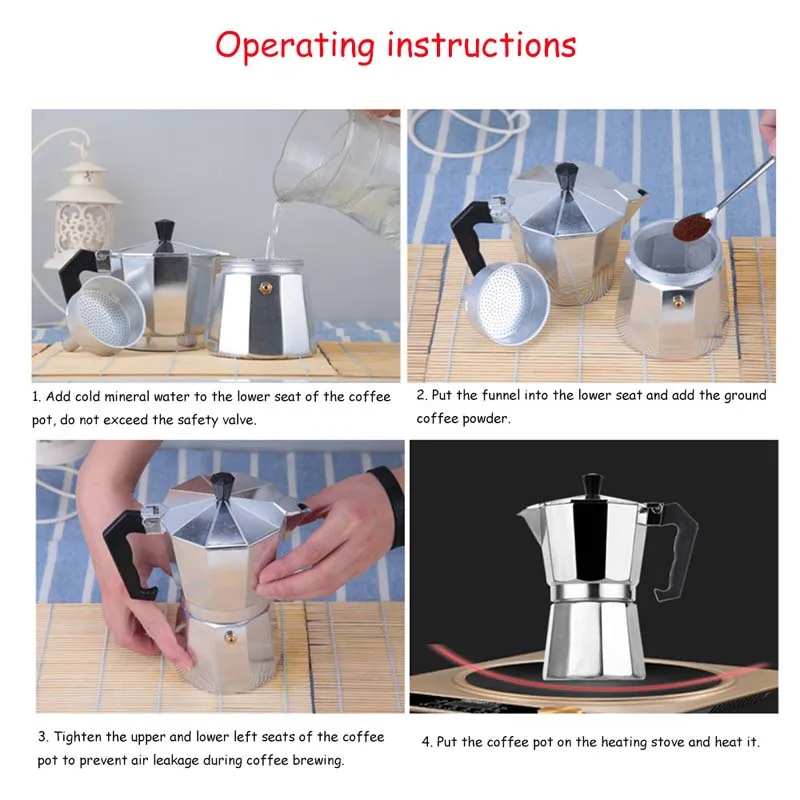 Operating instructions

1. Add cold mineral water to the lower seat of the coffee pot, do not exceed the safety valve.

2. Put the funnel into the lower seat and add the ground coffee powder.

3. Tighten the upper and lower left seats of the coffee pot to prevent air leakage during coffee brewing.

4. Put the coffee pot on the heating stove and heat it.