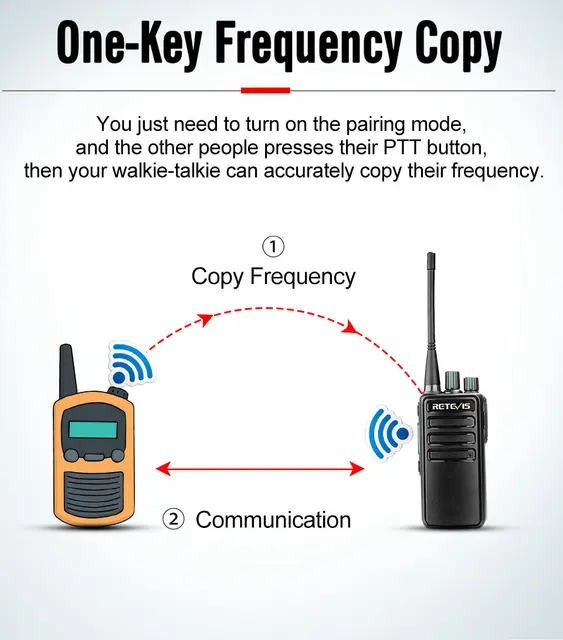 One-Key Frequency Copy

You just need to turn on the pairing mode, and the other people presses their PTT button, then your walkie-talkie can accurately copy their frequency.

①
Copy Frequency

RETEVIS

② Communication