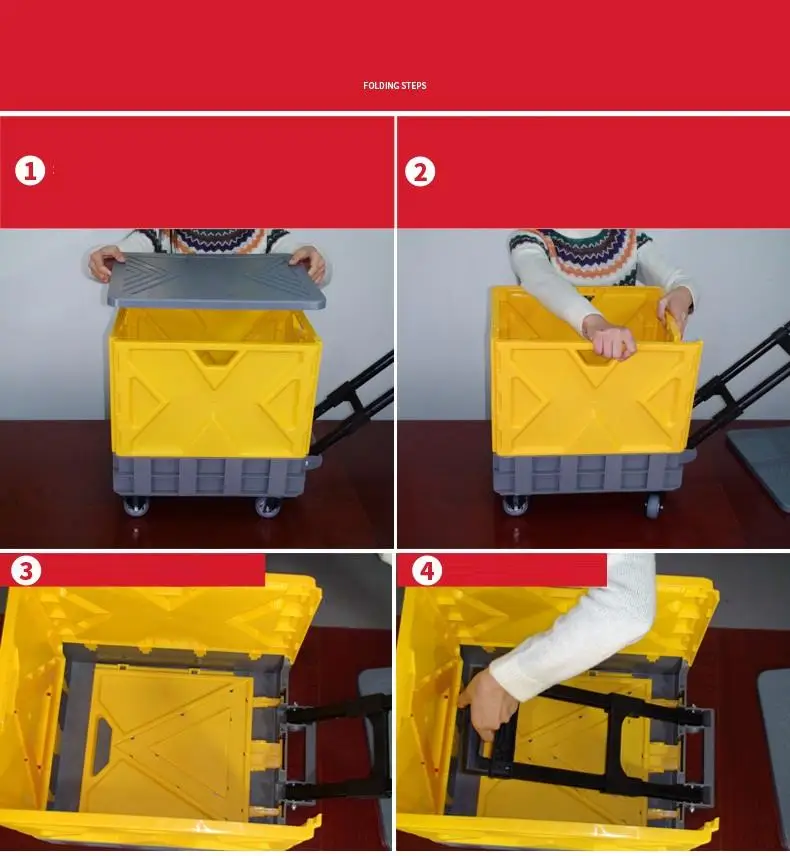 FOLDING STEPS

1

2

3

4