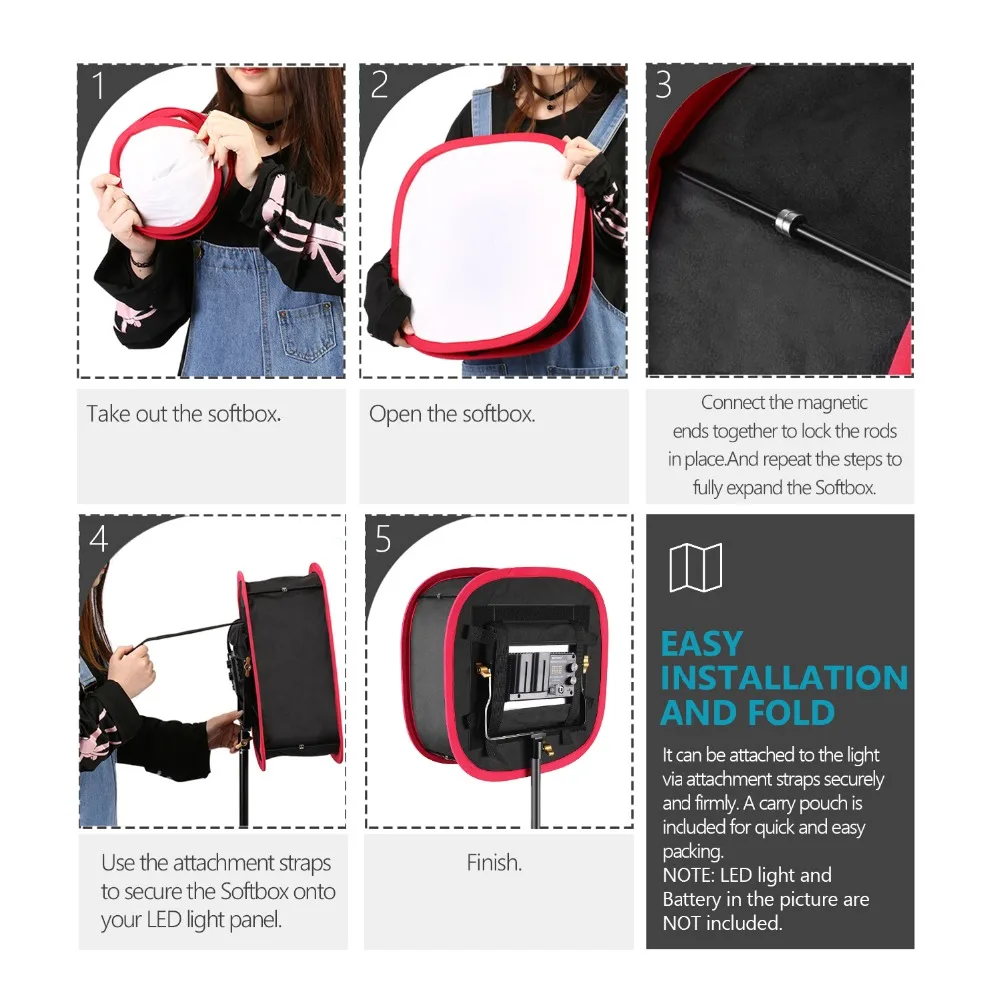 1

Take out the softbox.

2

Open the softbox.

3

Connect the magnetic ends together to lock the rods in place.And repeat the steps to fully expand the Softbox.

4

Use the attachment straps to secure the Softbox onto your LED light panel.

5

Finish.

EASY INSTALLATION AND FOLD

It can be attached to the light via attachment straps securely and firmly. A carry pouch is included for quick and easy packing.
NOTE: LED light and Battery in the picture are NOT included.